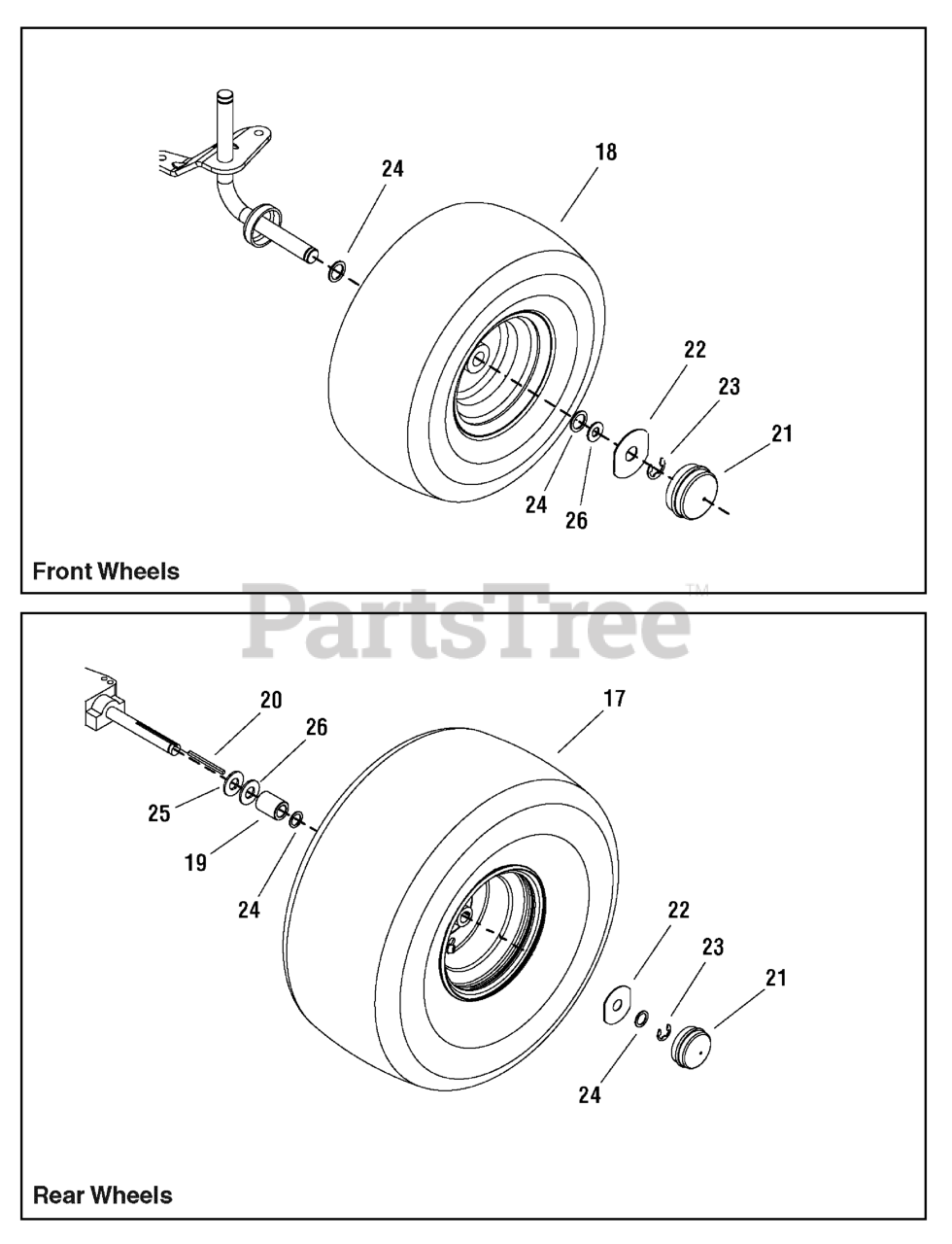 24
18
22
23
21
24
26
Front Wheels

PartsTree™

20
26
17
25
19
24
22
23
21
24
Rear Wheels