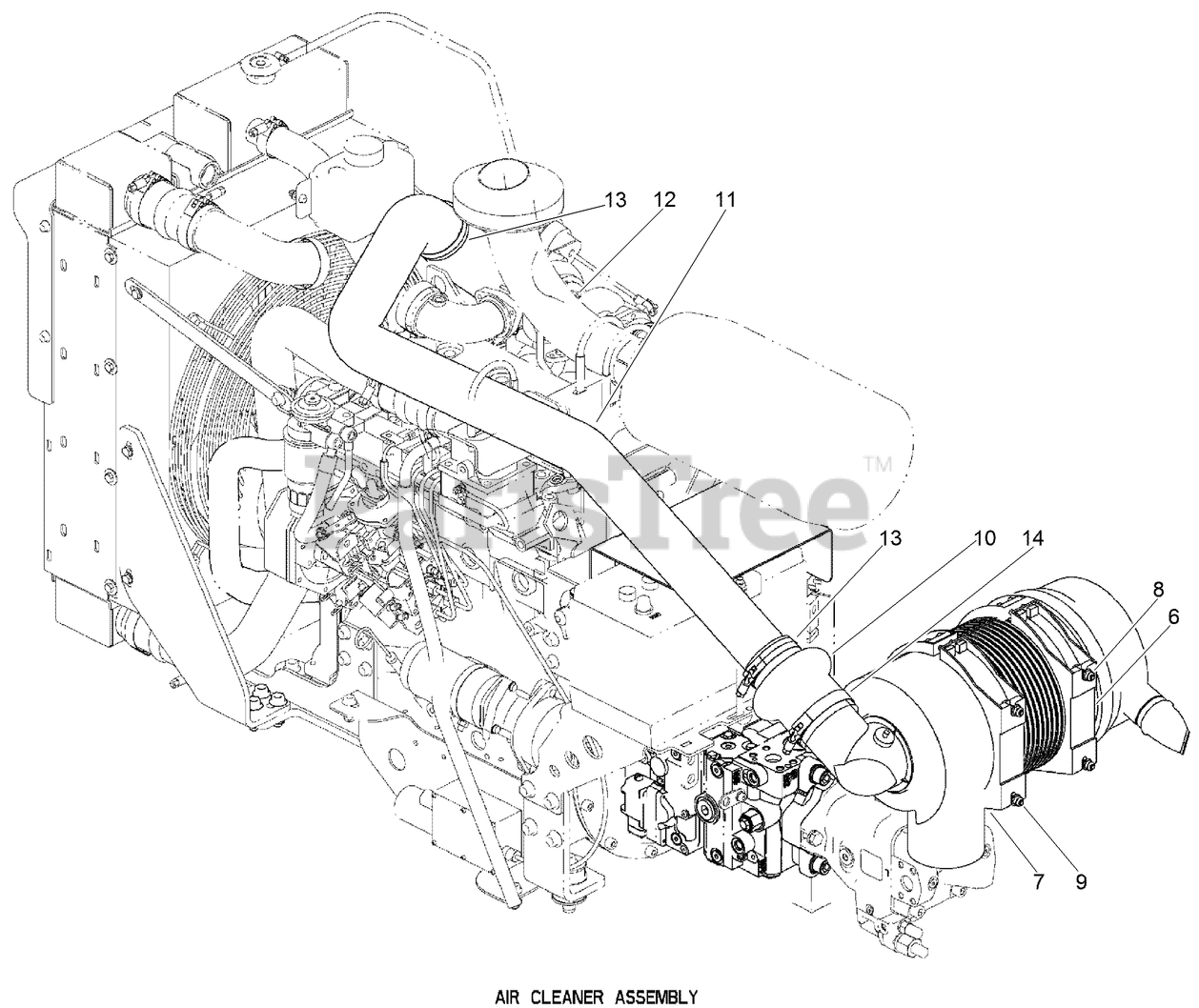 13
12
11
PartsTree™
13
10
14
8
6
7
9
AIR CLEANER ASSEMBLY