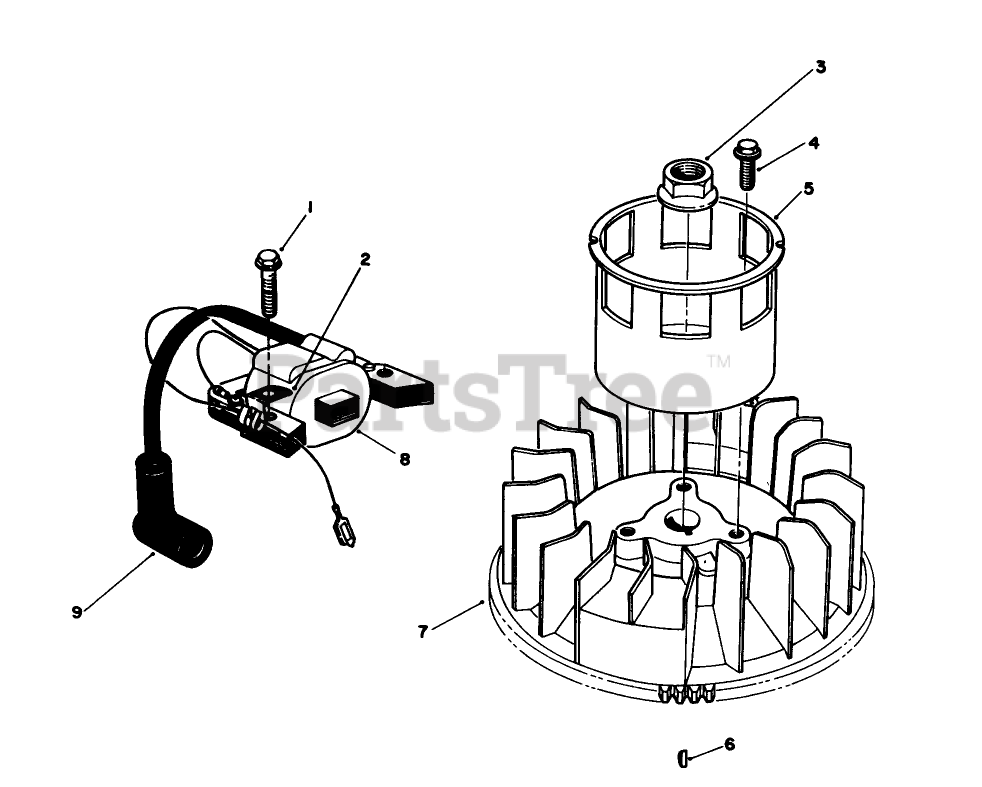 3
4
5
1
2
PartsTree™
8
9
7
6