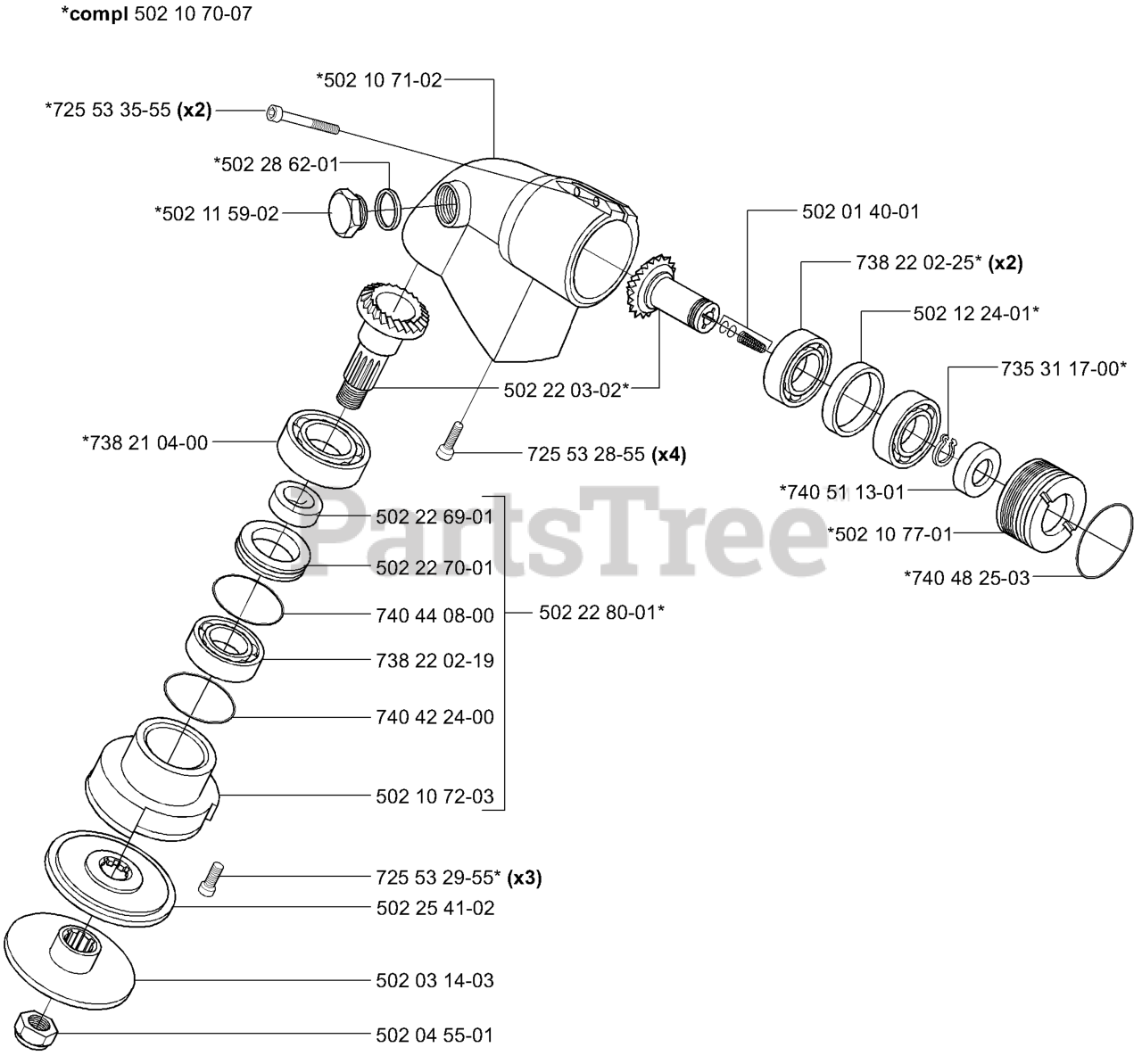 *compl 502 10 70-07

*502 10 71-02

*725 53 35-55 (x2)

*502 28 62-01

*502 11 59-02

502 01 40-01

738 22 02-25* (x2)

502 12 24-01*

735 31 17-00*

502 22 03-02*

*738 21 04-00

725 53 28-55 (x4)

*740 51 13-01

*502 10 77-01

*740 48 25-03

502 22 69-01

502 22 70-01

740 44 08-00

502 22 80-01*

738 22 02-19

740 42 24-00

502 10 72-03

725 53 29-55* (x3)

502 25 41-02

502 03 14-03

502 04 55-01

PartsTree