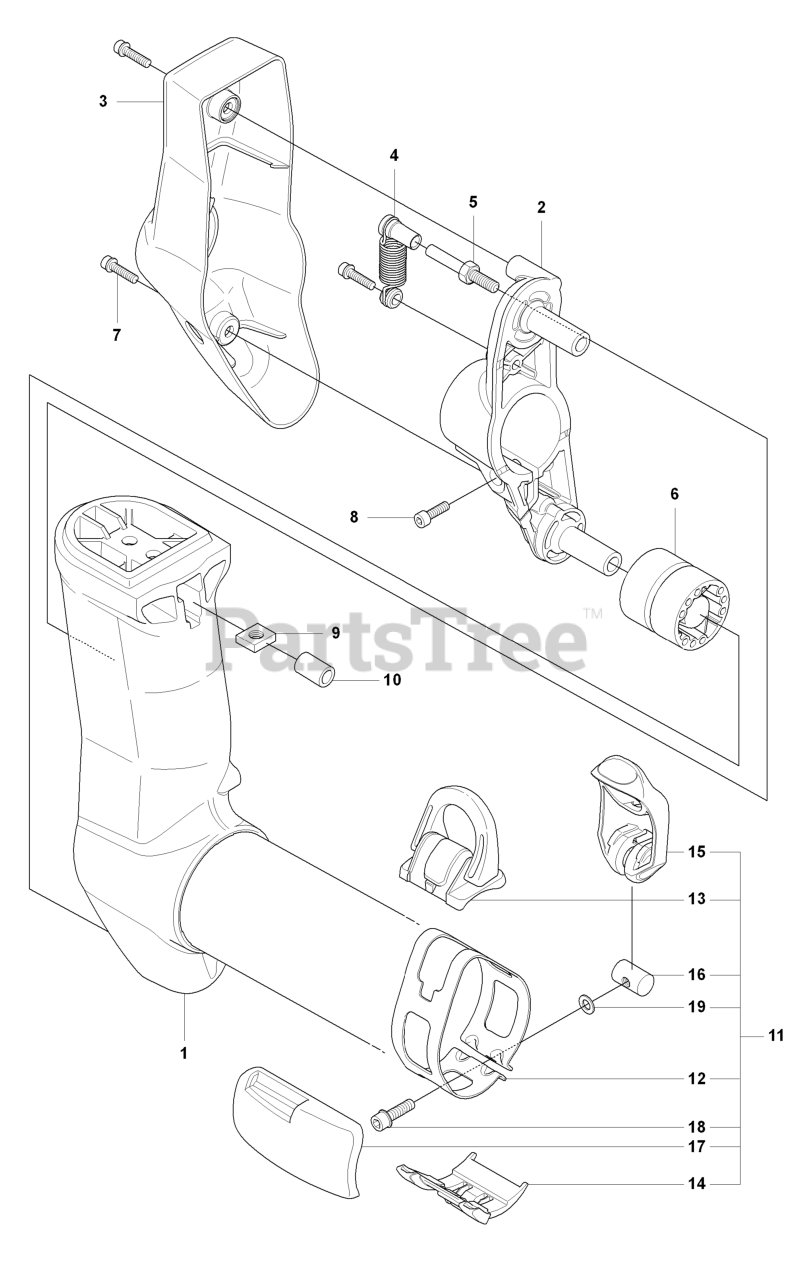 3
4
5
2
7
8
6
PartsTree™
9
10
15
13
16
19
11
1
12
18
17
14