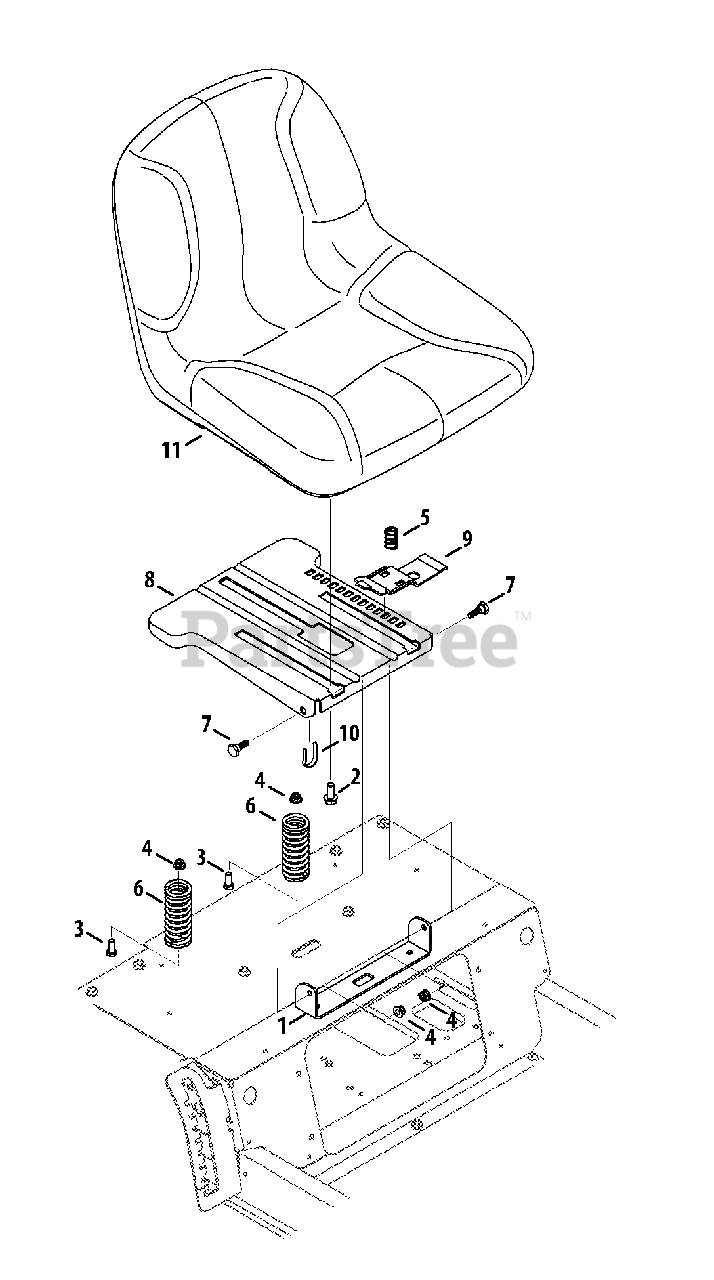 11
5
9
8
7
PartsTree™
7
10
4
2
6
4
3
6
3
1
4
4