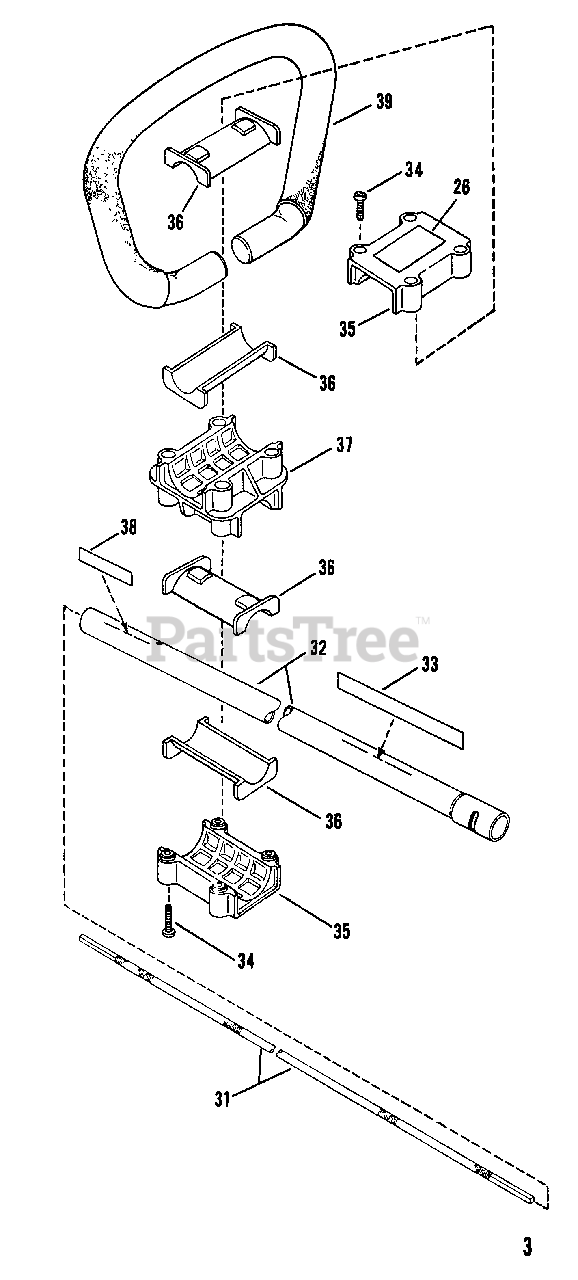 39
34
26
36
35
36
37
38
36
PartsTree™
32
33
36
35
34
31
3