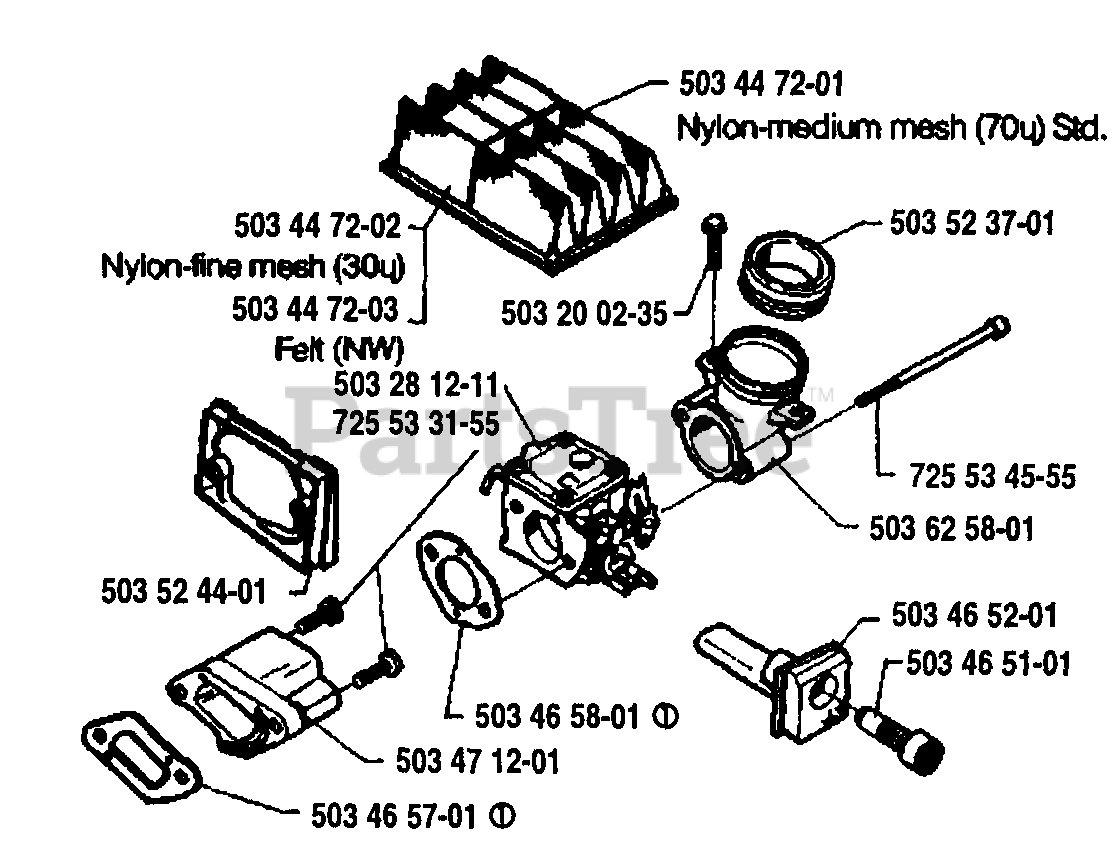 503 44 72-01
Nylon-medium mesh (70u) Std.

503 44 72-02
Nylon-fine mesh (30u)
503 44 72-03
Felt (NW)

503 52 37-01

503 20 02-35

503 28 12-11
725 53 31-55

PartsTree™

725 53 45-55

503 62 58-01

503 52 44-01

503 46 52-01
503 46 51-01

503 46 58-01 ①

503 47 12-01

503 46 57-01 ①