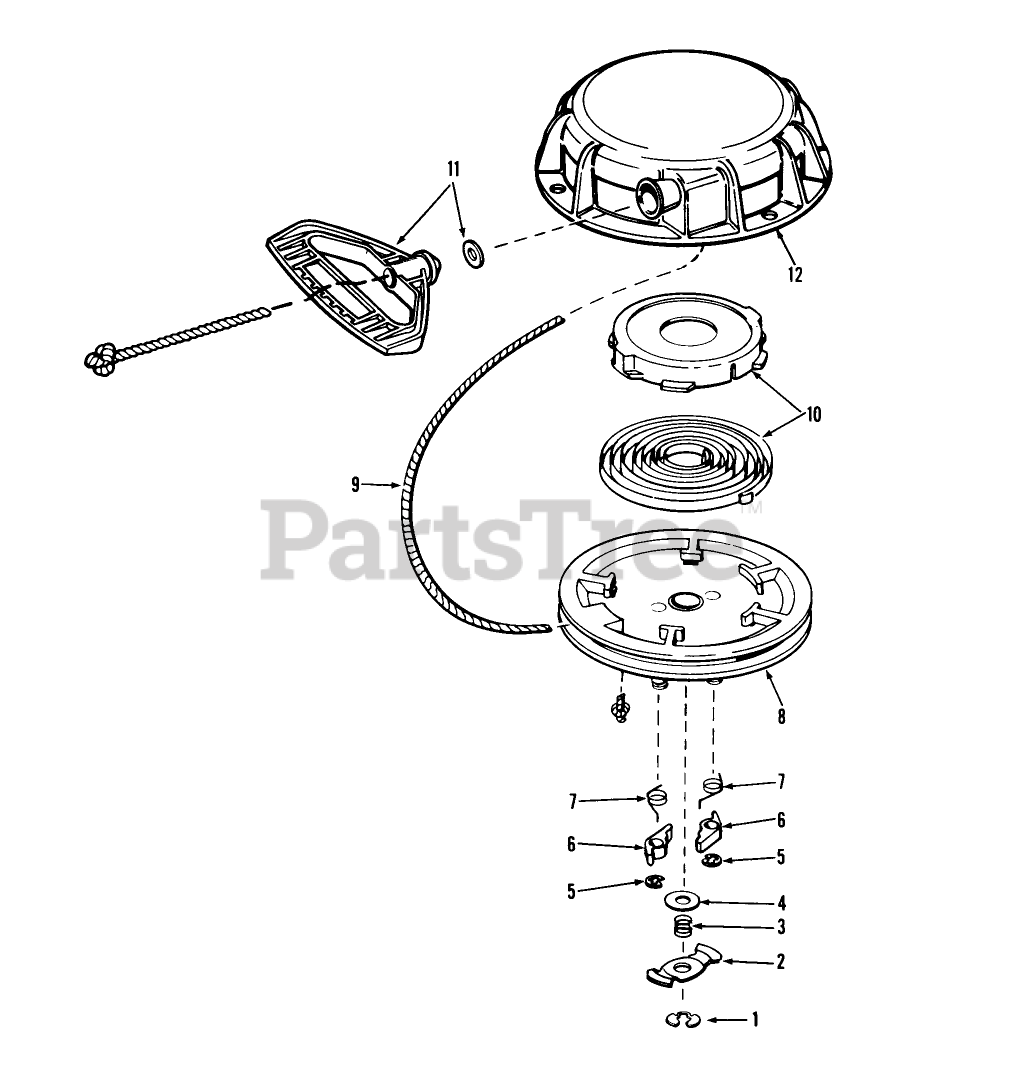 11
12
10
9
PartsTree™
8
7
7
6
6
5
5
4
3
2
1