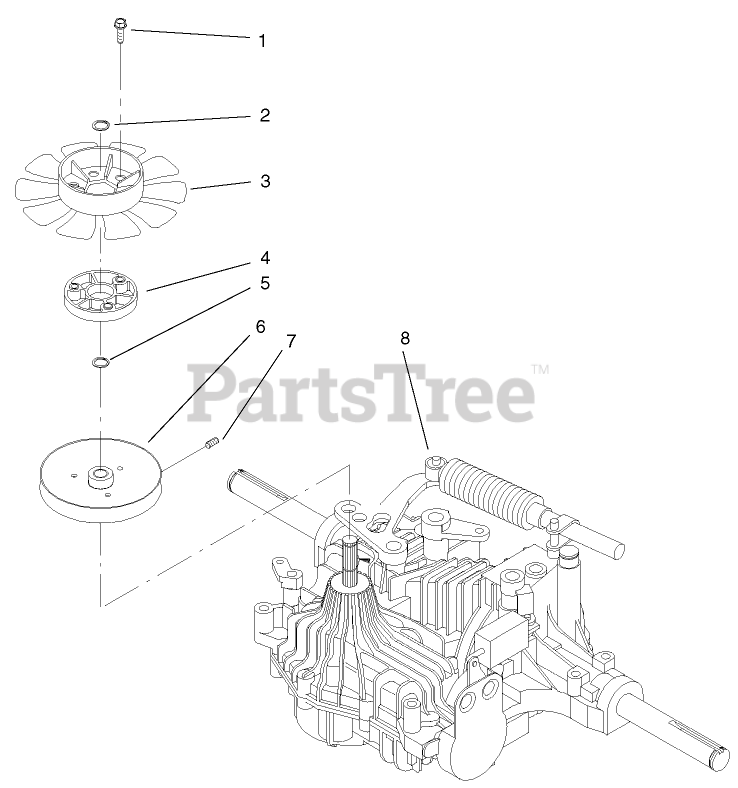 1
2
3
4
5
6
7
8
PartsTree™