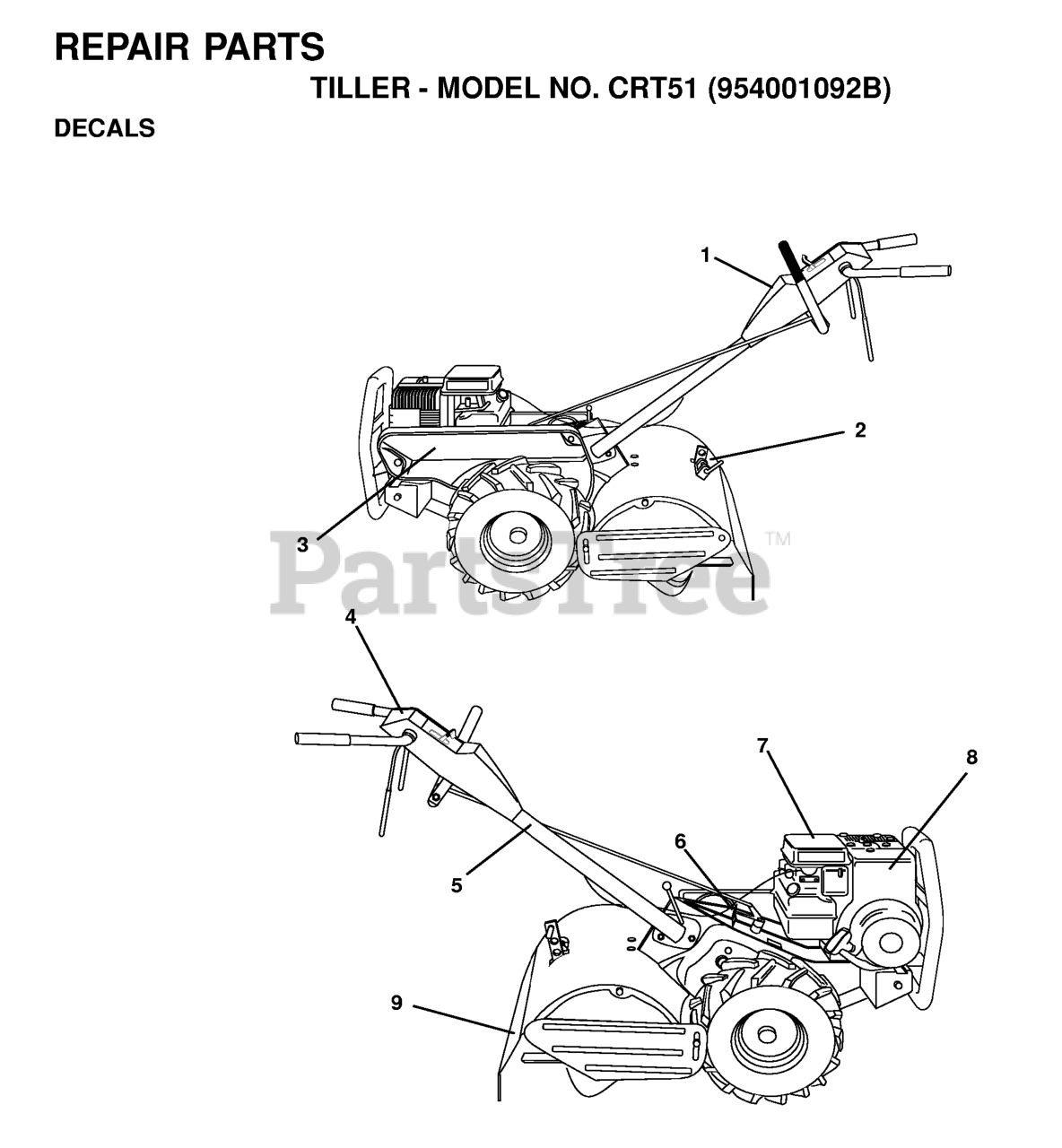 REPAIR PARTS

TILLER - MODEL NO. CRT51 (954001092B)

DECALS

1

2

3

PartsTree™

4

7

8

6

5

9