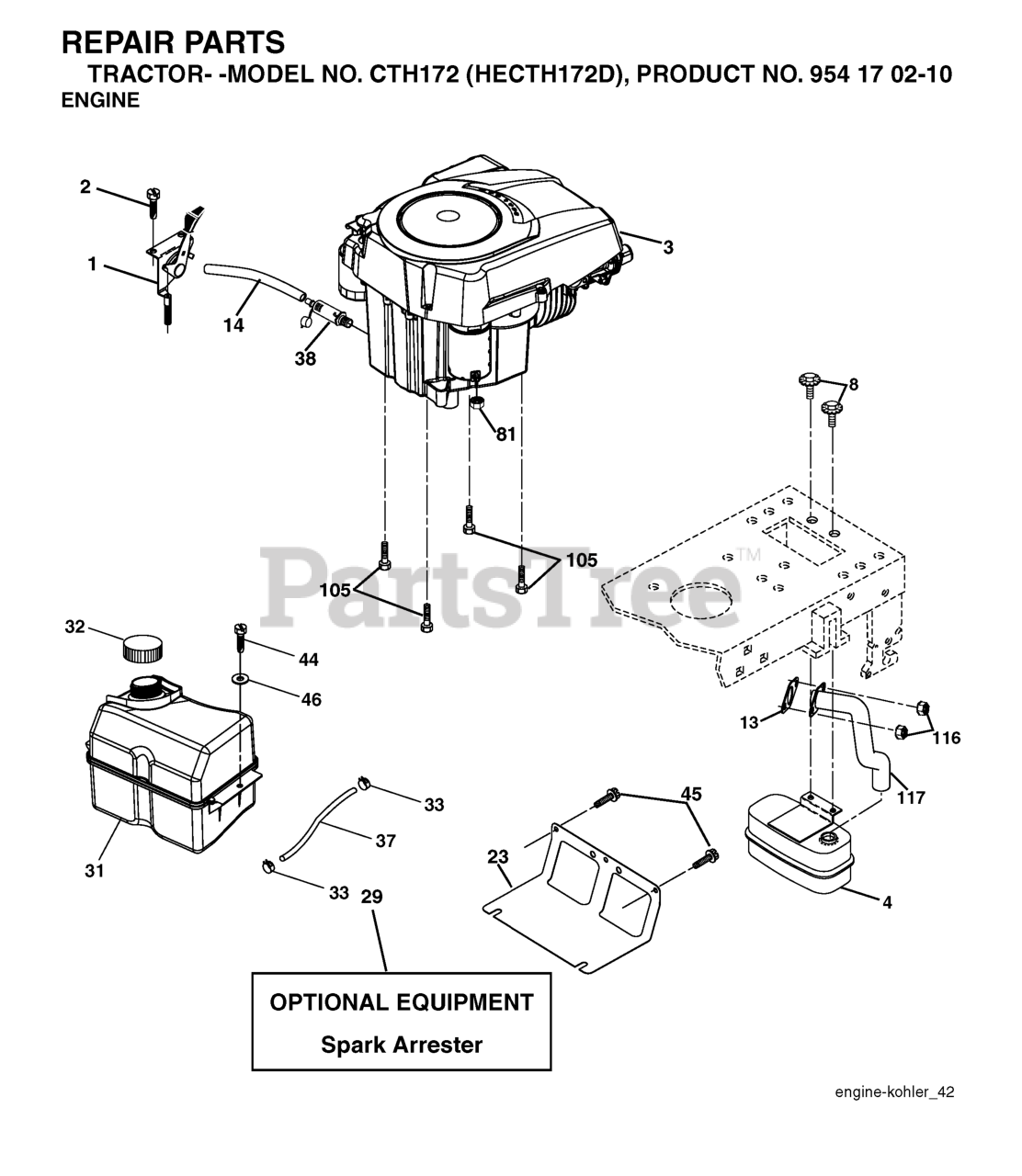 REPAIR PARTS
TRACTOR- -MODEL NO. CTH172 (HECTH172D), PRODUCT NO. 954 17 02-10
ENGINE

2
1
14
38
3
81
8
105
105
PartsTree™
32
44
46
31
33
37
33
29
23
45
13
116
117
4

OPTIONAL EQUIPMENT
Spark Arrester

engine-kohler_42