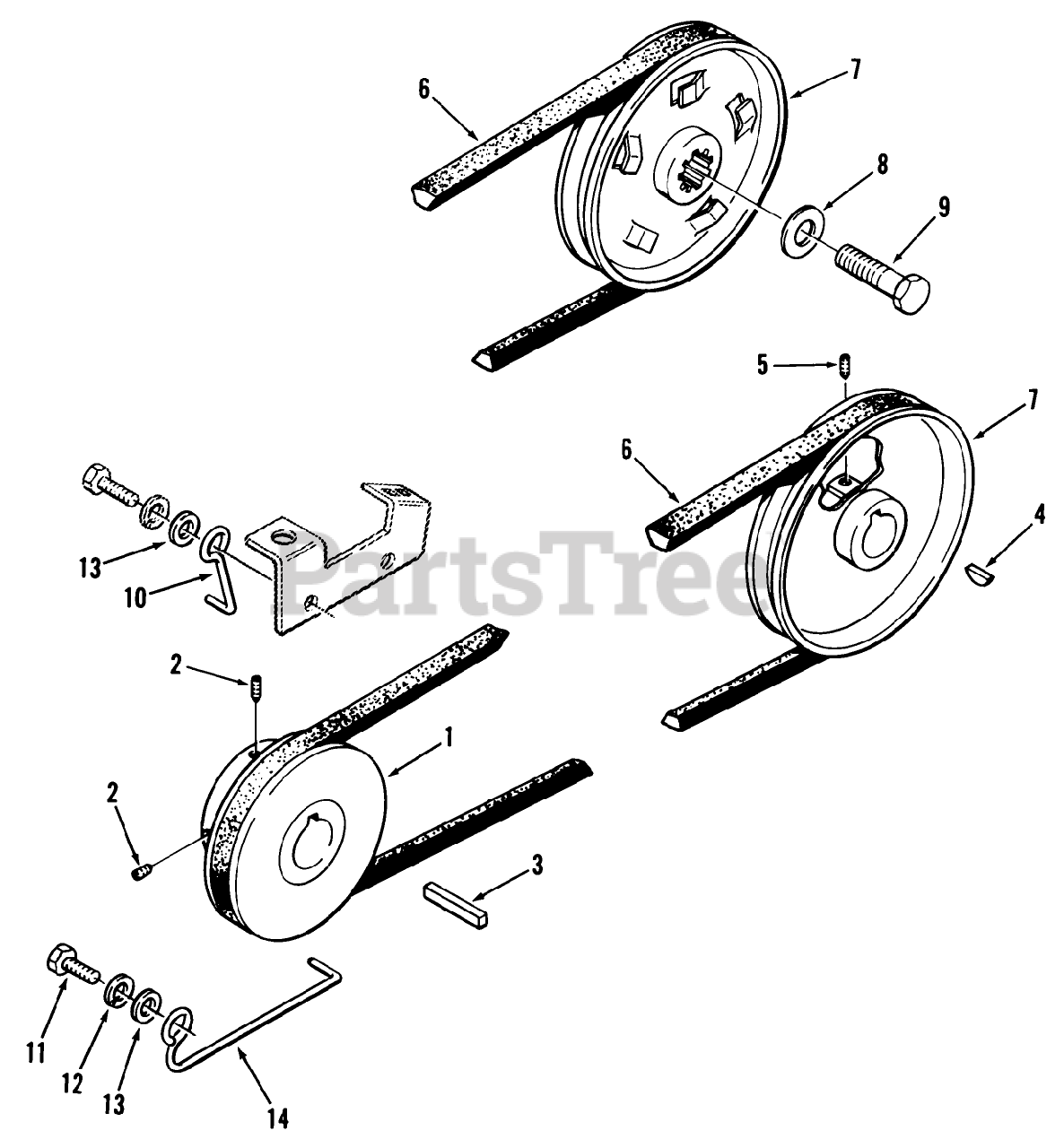 6
7
8
9
5
7
6
4
13
10
PartsTree
2
1
2
3
11
12
13
14