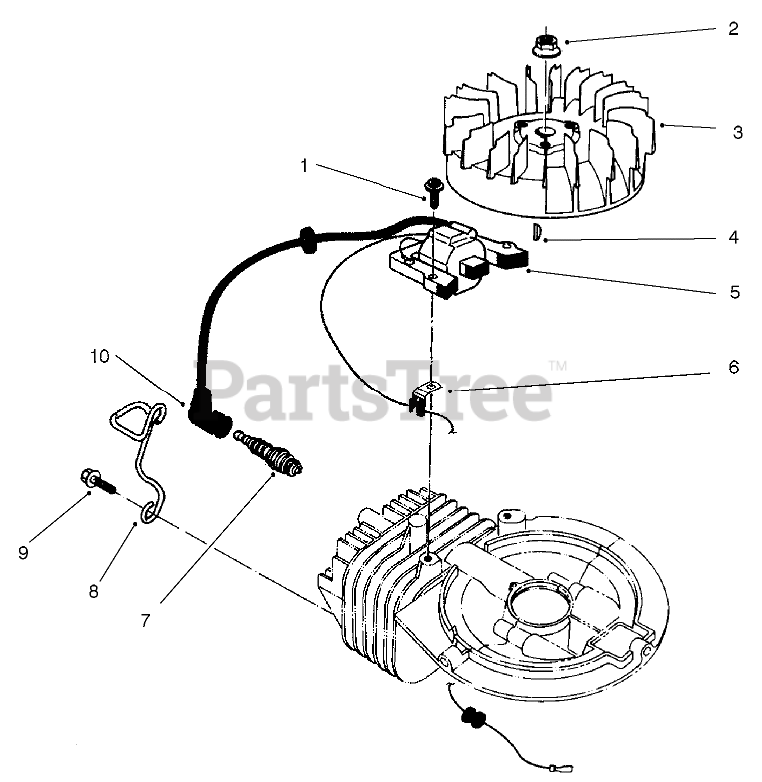 2
3
1
4
5
10
PartsTree™
6
9
8
7