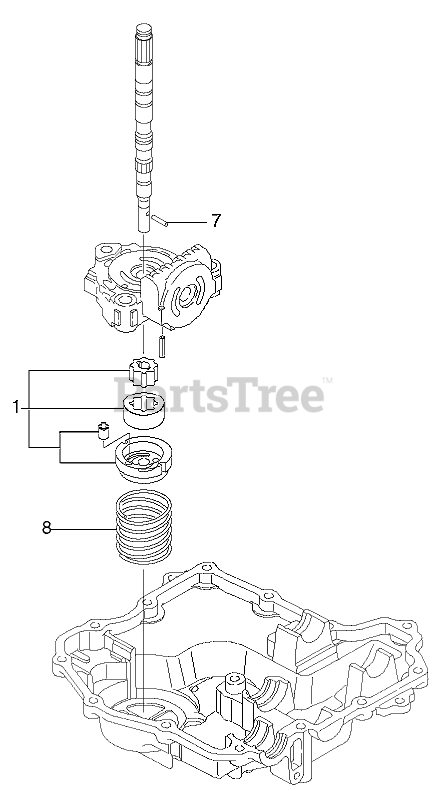 7

PartsTree™

1

8