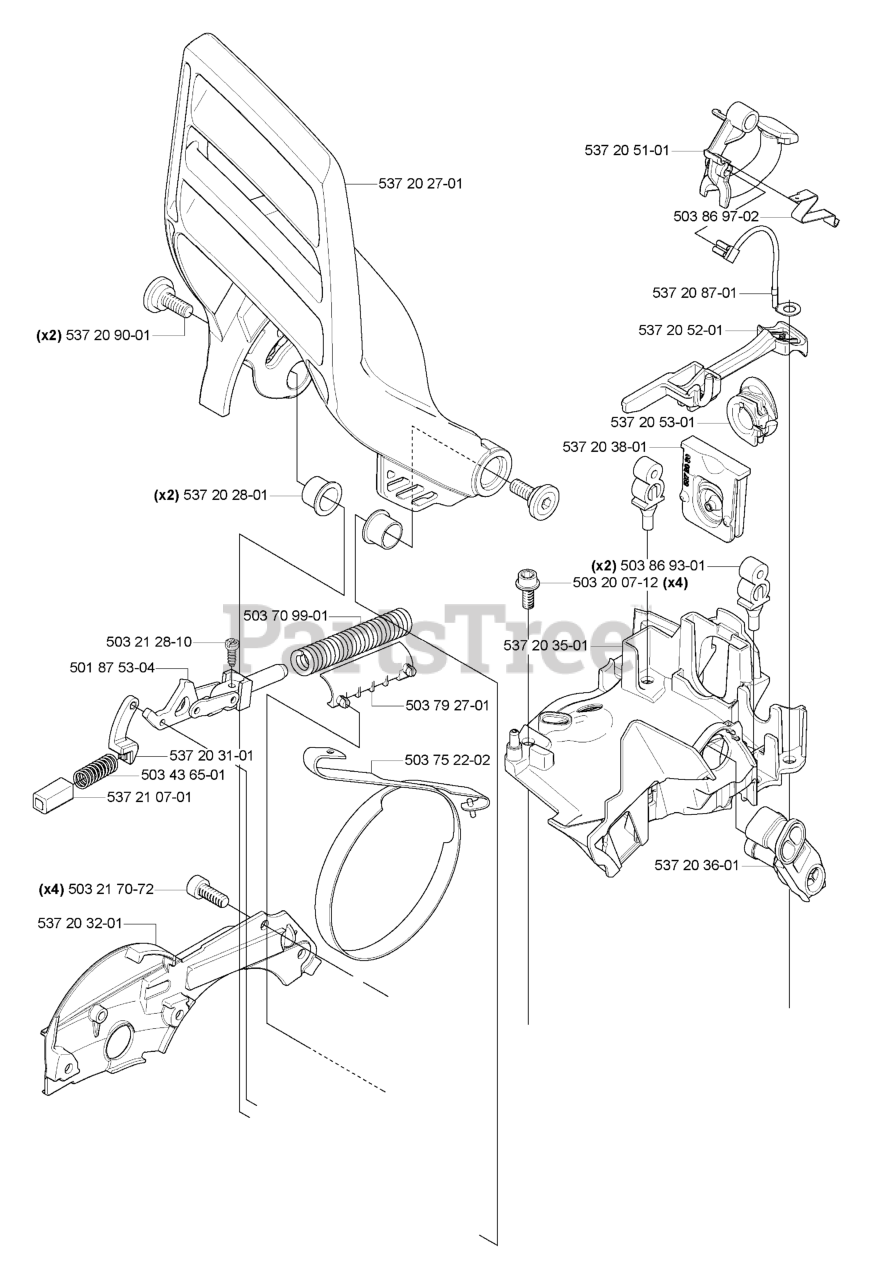 537 20 27-01

(x2) 537 20 90-01

(x2) 537 20 28-01

503 70 99-01

503 21 28-10

501 87 53-04

503 79 27-01

537 20 31-01

503 43 65-01

537 21 07-01

503 75 22-02

(x4) 503 21 70-72

537 20 32-01

537 20 51-01

503 86 97-02

537 20 87-01

537 20 52-01

537 20 53-01

537 20 38-01

(x2) 503 86 93-01

503 20 07-12 (x4)

537 20 35-01

537 20 36-01

PartsTree