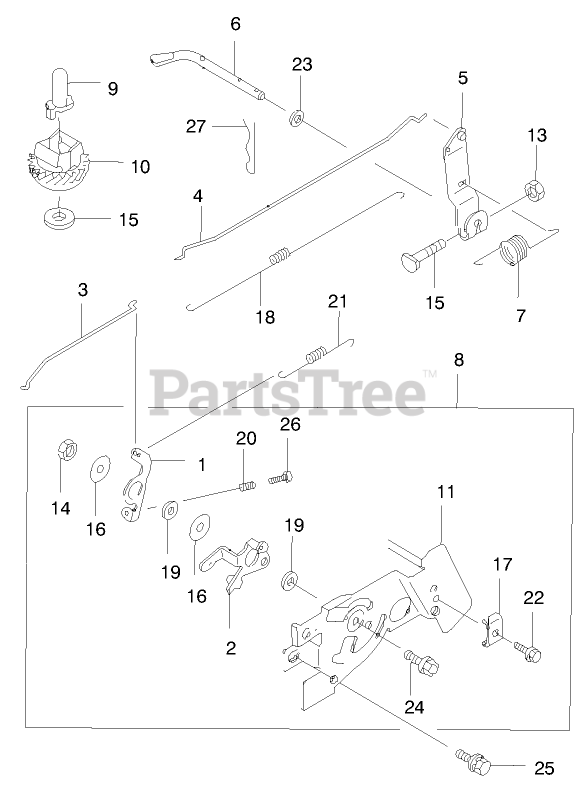 6
23
9
5
27
13
10
4
15
15
7
3
18
21
8
PartsTree™
20
26
1
14
16
11
19
19
16
17
22
2
24
25