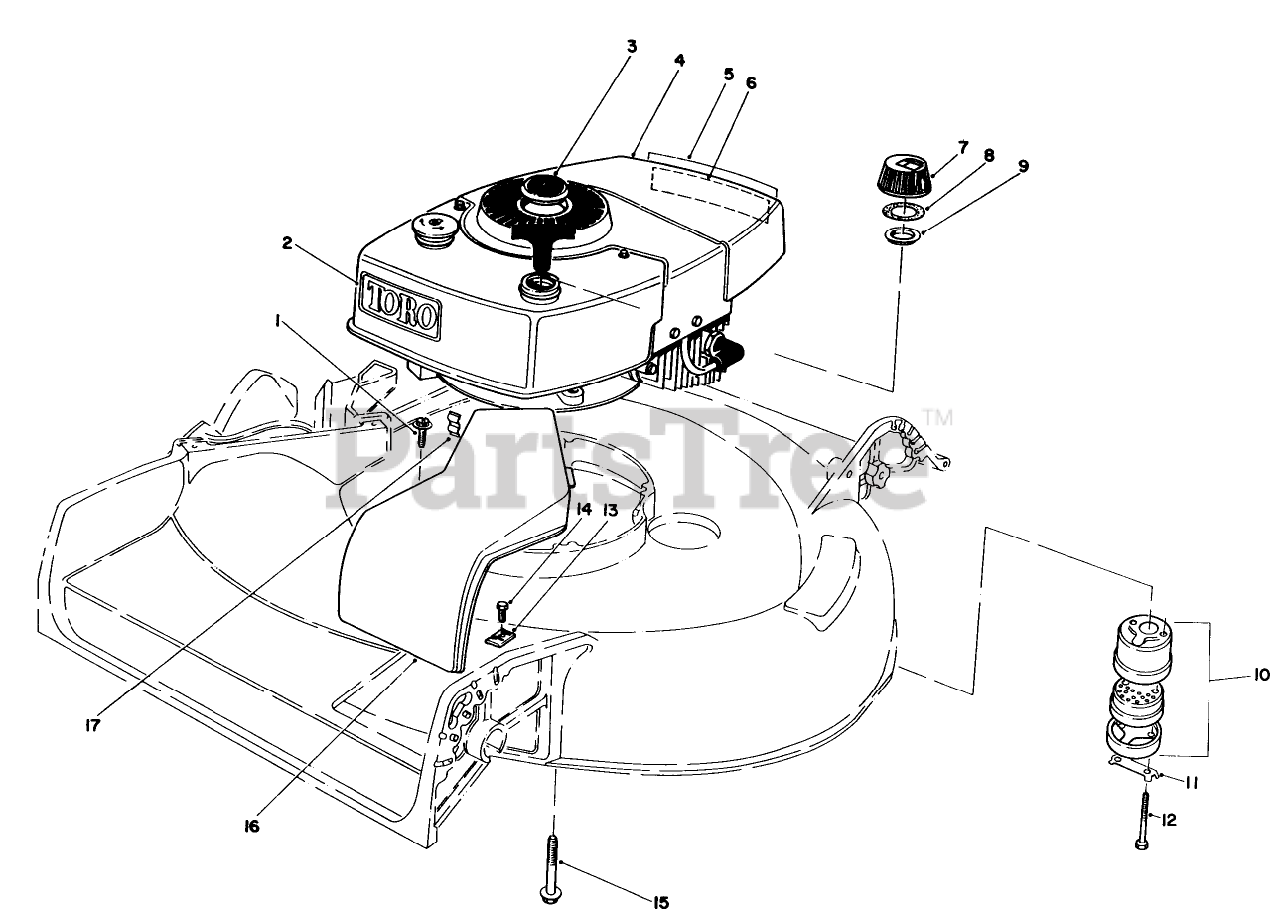 3
4
5
6
7
8
9
2
TORO
1
PartsTree™
14
13
10
17
11
16
12
15