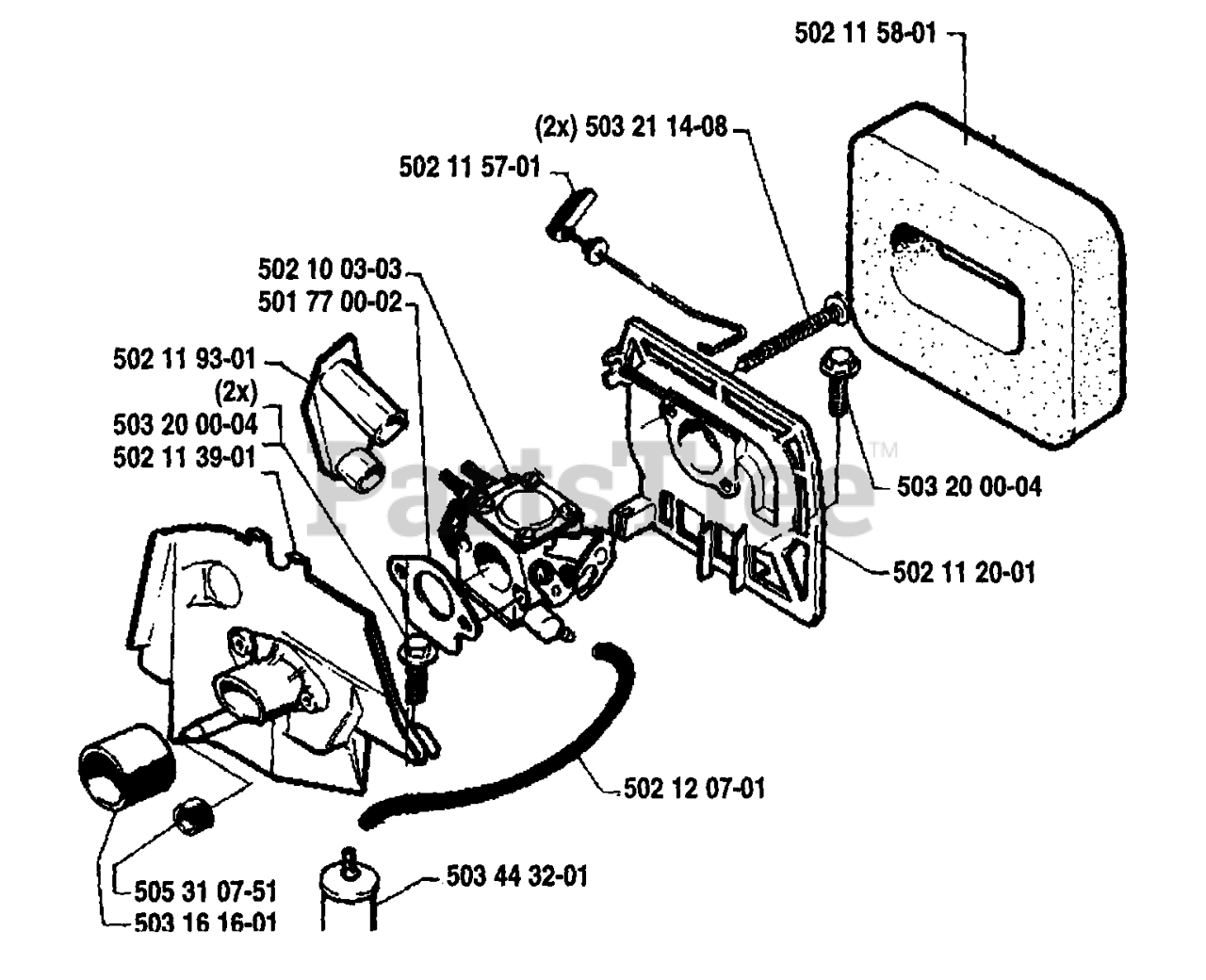 502 11 58-01

(2x) 503 21 14-08

502 11 57-01

502 10 03-03
501 77 00-02

502 11 93-01
(2x)
503 20 00-04
502 11 39-01

PartsTree™

503 20 00-04

502 11 20-01

502 12 07-01

503 44 32-01

505 31 07-51
503 16 16-01