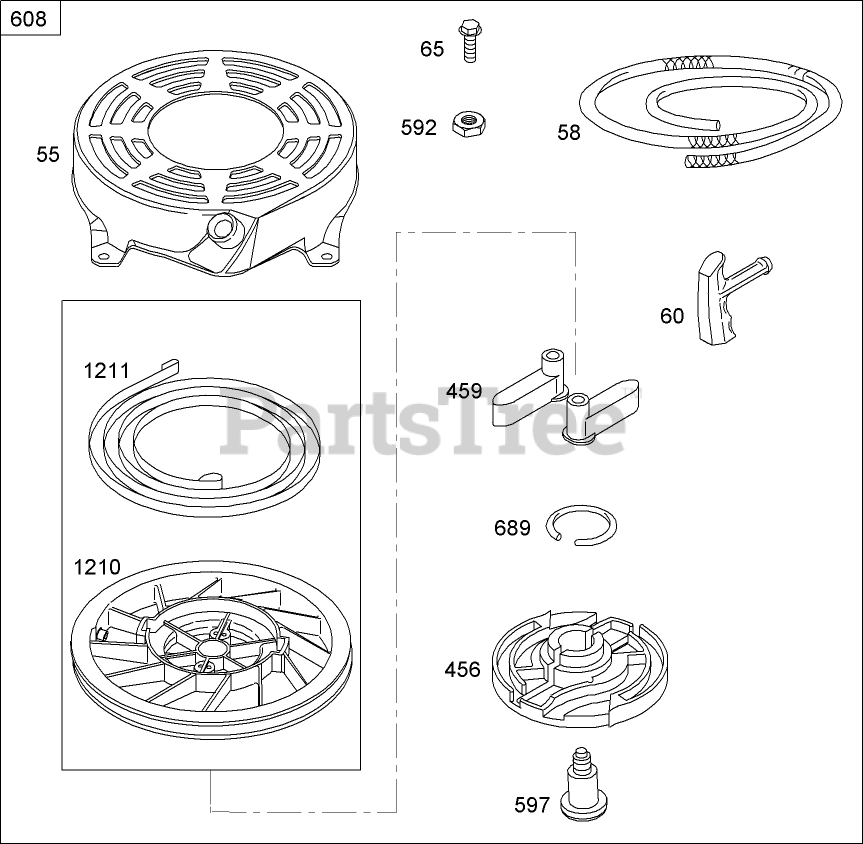 608

65

592

58

55

60

1211

459

PartsTree

689

1210

456

597