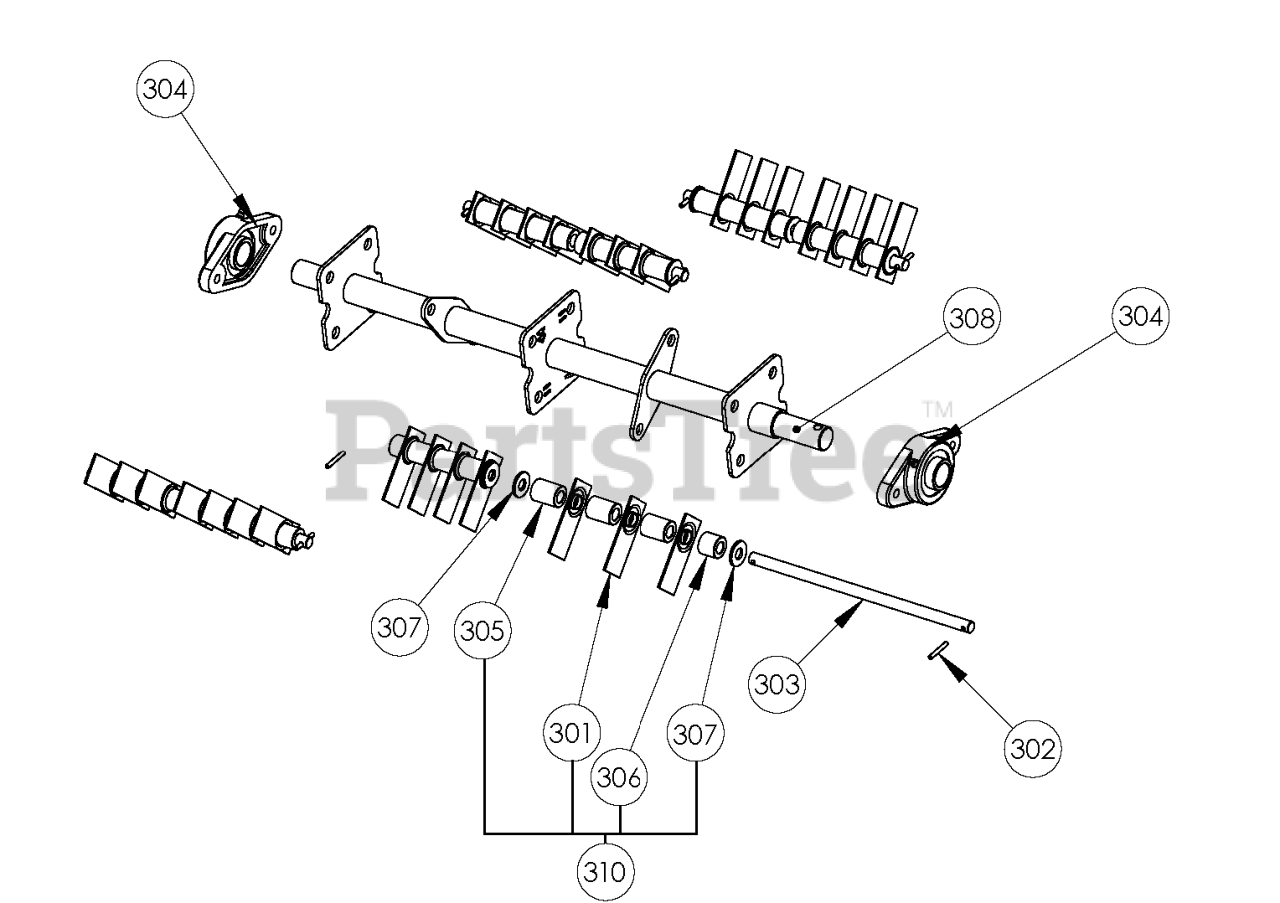 304

308

304

PartsTree™

307

305

301

306

307

303

302

310