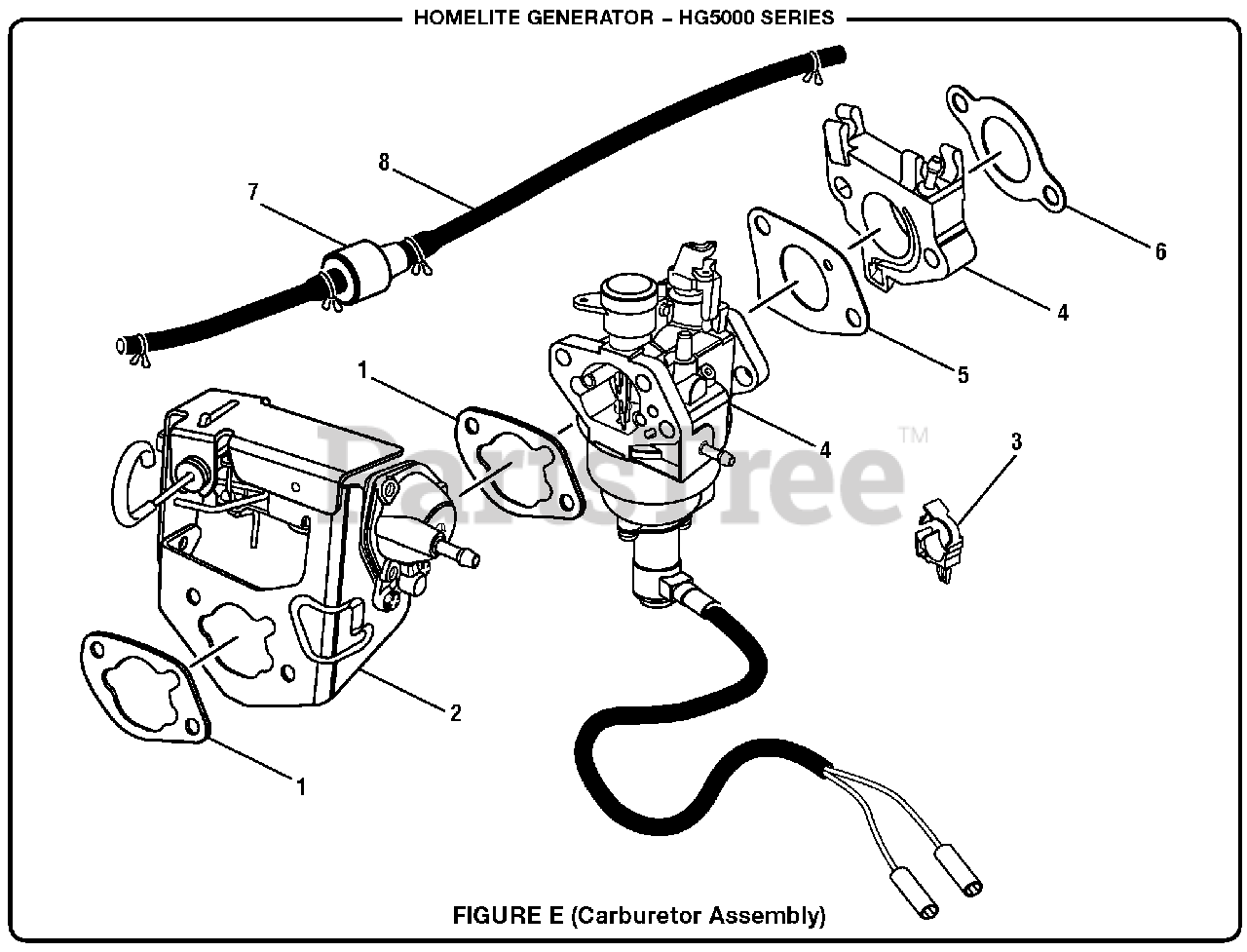 HOMELITE GENERATOR – HG5000 SERIES

8

7

6

4

5

1

4

3

PartsTree™

2

1

FIGURE E (Carburetor Assembly)