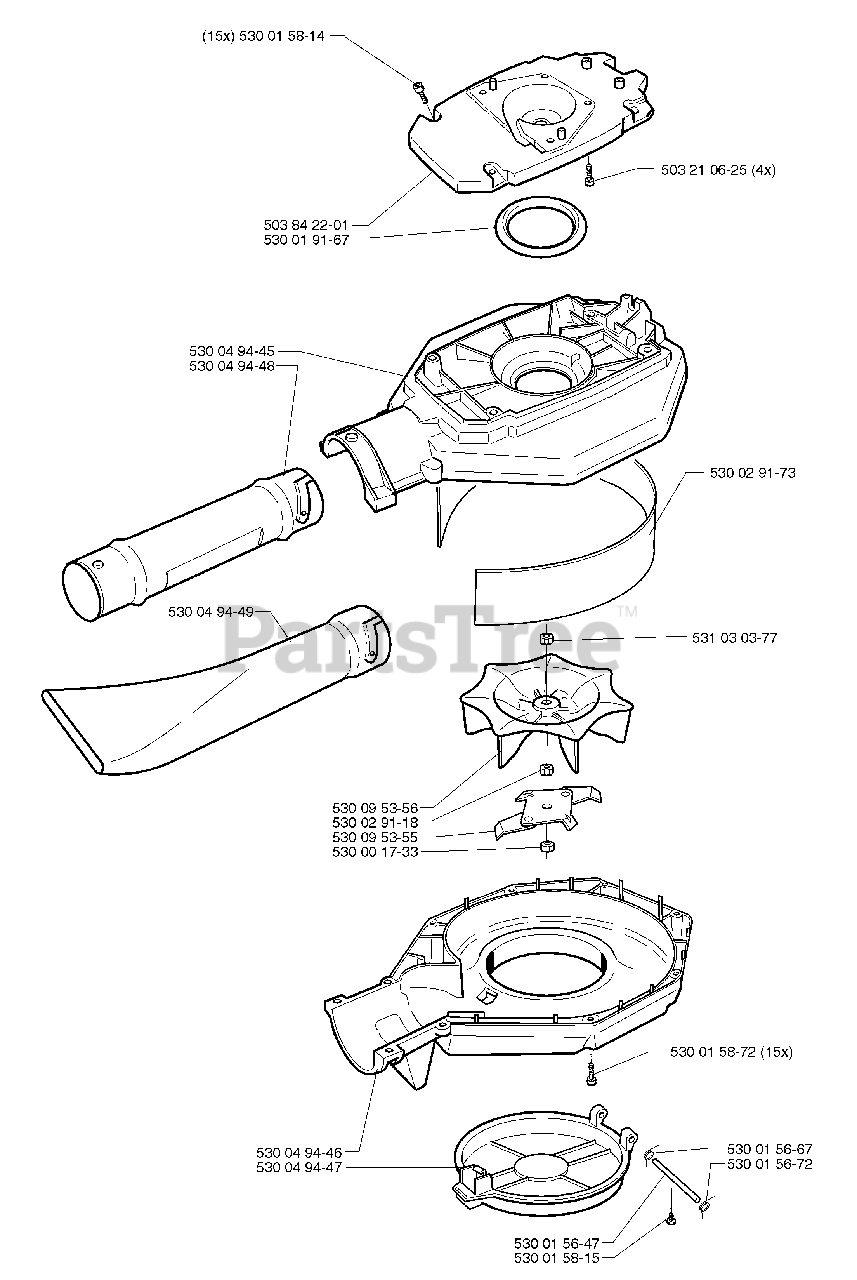 (15x) 530 01 58-14

503 21 06-25 (4x)

503 84 22-01
530 01 91-67

530 04 94-45
530 04 94-48

530 02 91-73

530 04 94-49

PartsTree™

531 03 03-77

530 09 53-56
530 02 91-18
530 09 53-55
530 00 17-33

530 01 58-72 (15x)

530 04 94-46
530 04 94-47

530 01 56-67
530 01 56-72

530 01 56-47
530 01 58-15