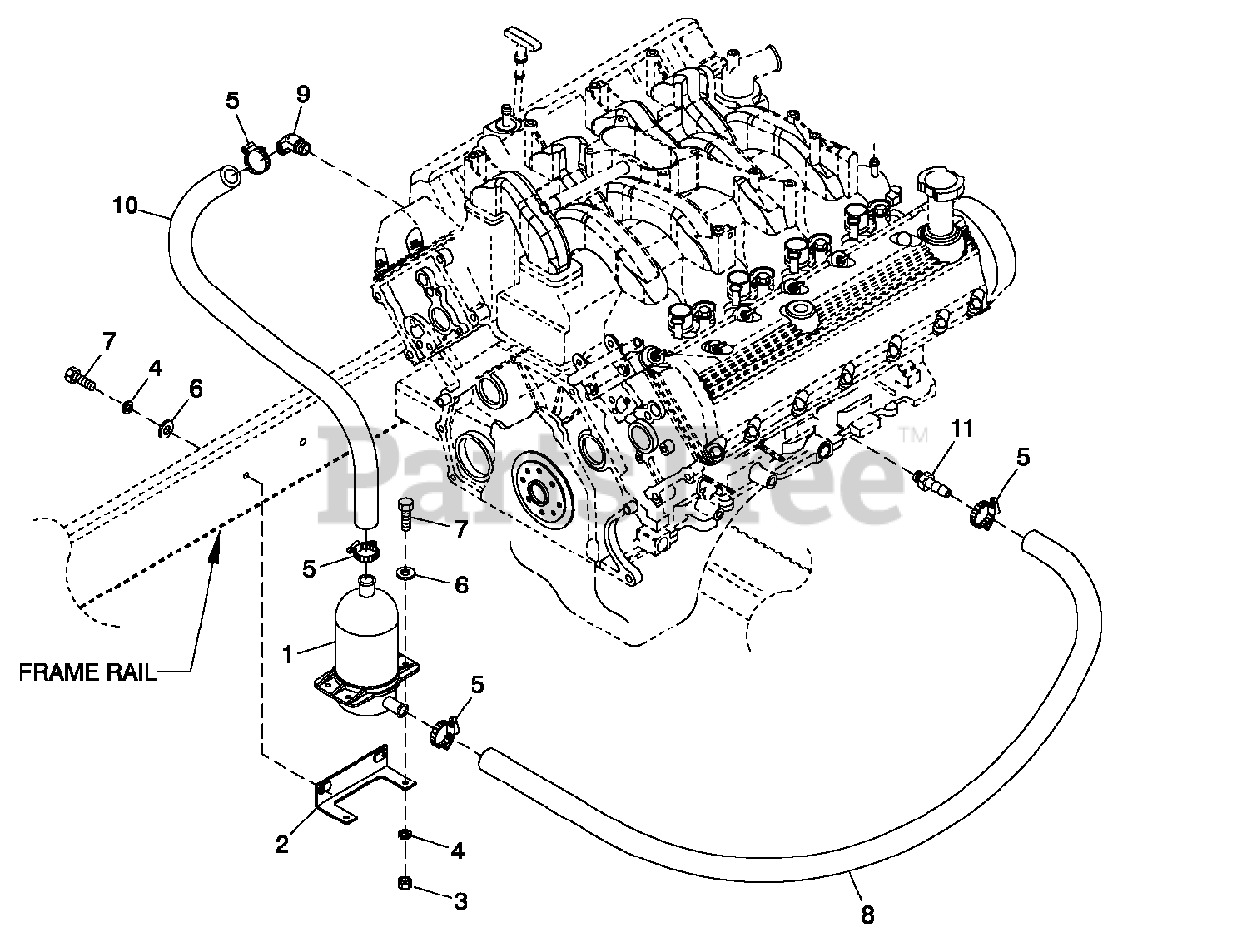 5
9
10
7
4
6
PartsTree™
11
5
7
5
6
1
FRAME RAIL
5
2
4
3
8