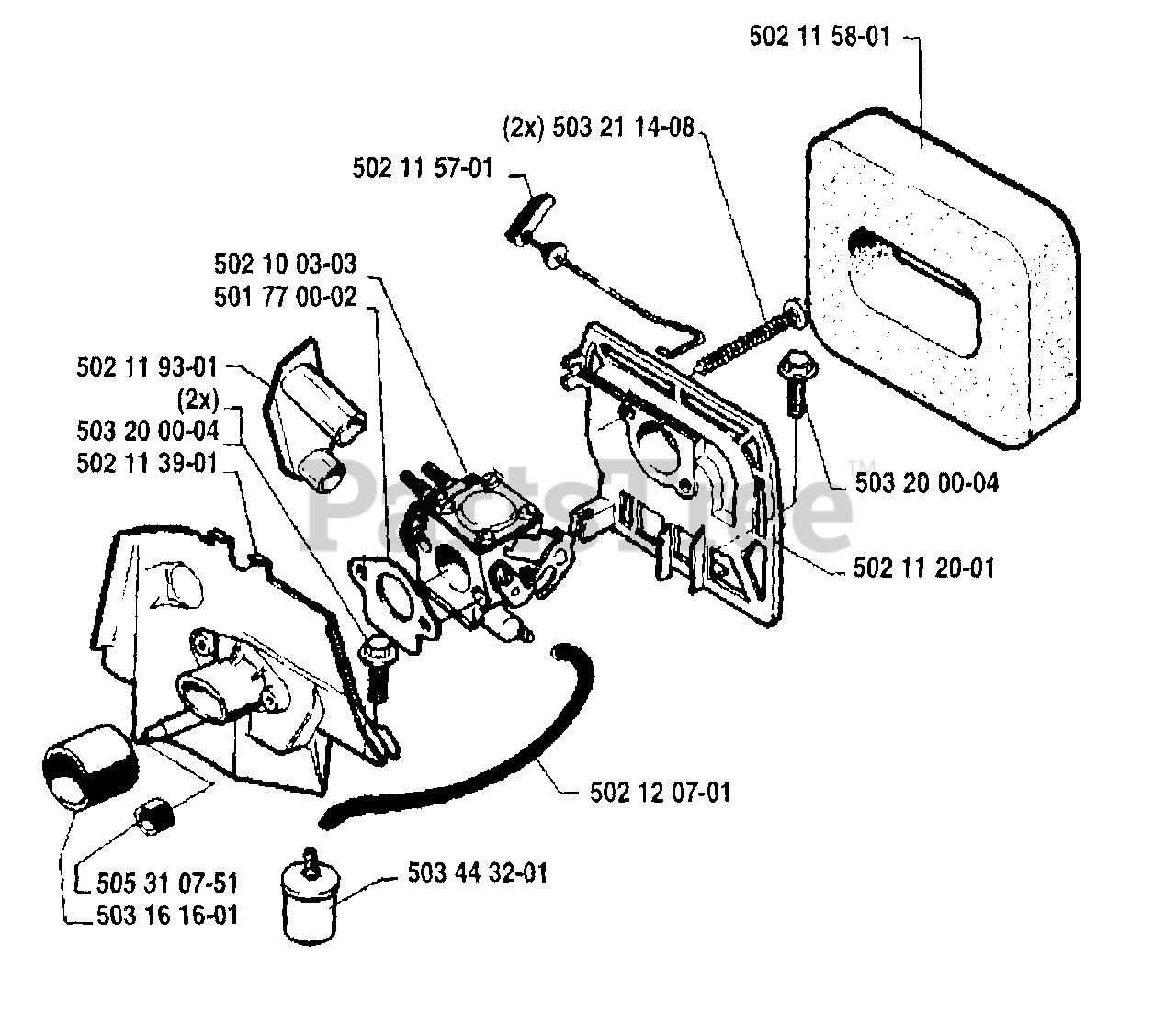 502 11 58-01

(2x) 503 21 14-08

502 11 57-01

502 10 03-03
501 77 00-02

502 11 93-01
(2x)
503 20 00-04
502 11 39-01

PartsTree™

503 20 00-04

502 11 20-01

502 12 07-01

505 31 07-51
503 16 16-01

503 44 32-01