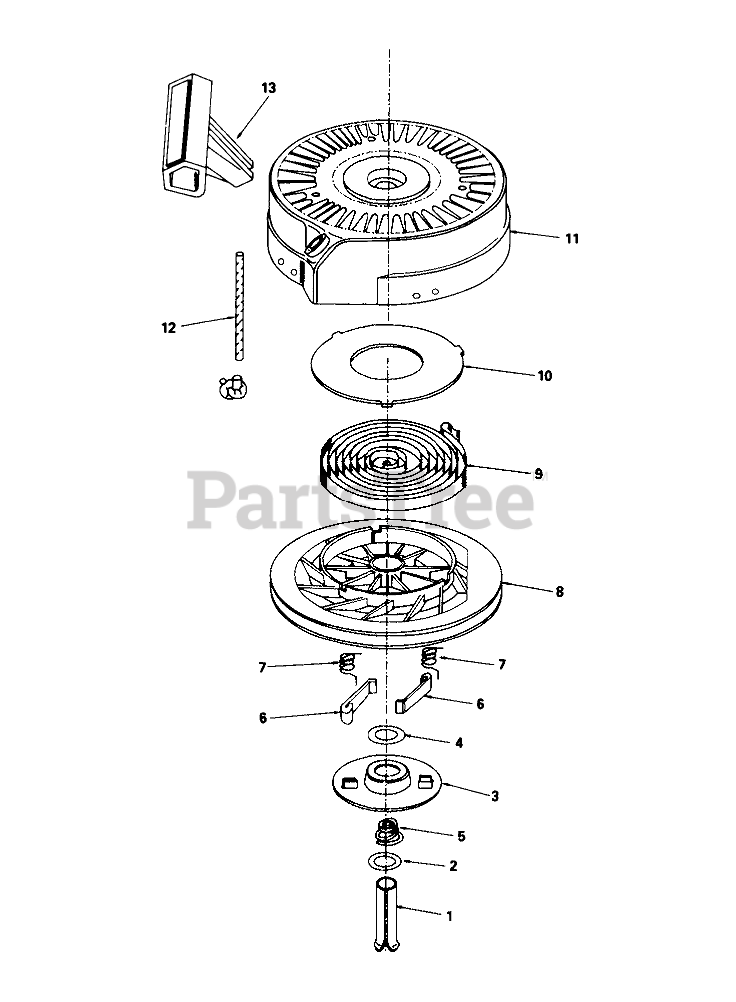 13
11
12
10
9
PartsTree
8
7
7
6
6
4
3
5
2
1