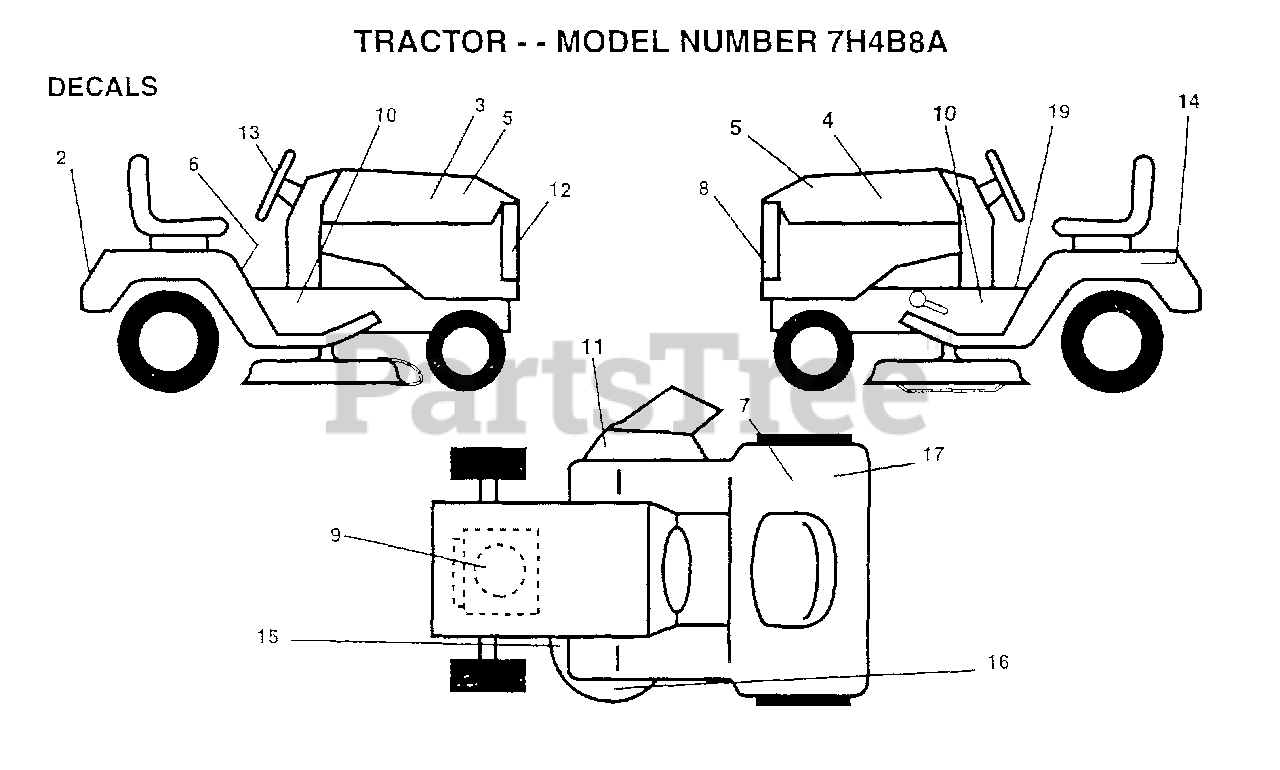 TRACTOR - - MODEL NUMBER 7H4B8A

DECALS

2
13
6
10
3
5
12

5
4
10
19
14
8

PartsTree

11
7
17
9
15
16