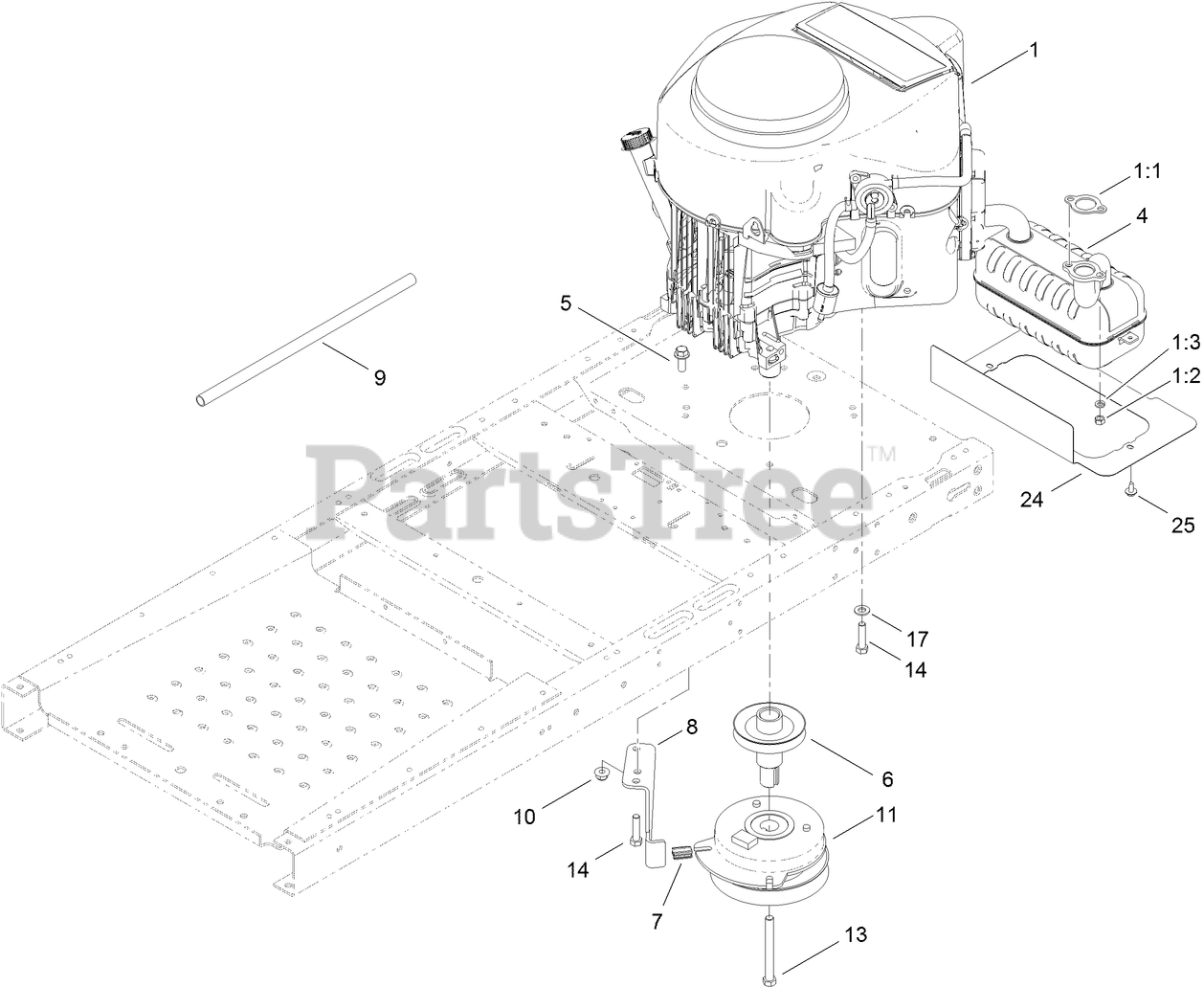 1
1:1
4
5
9
1:3
1:2
PartsTree™
24
25
17
14
8
6
10
11
14
7
13