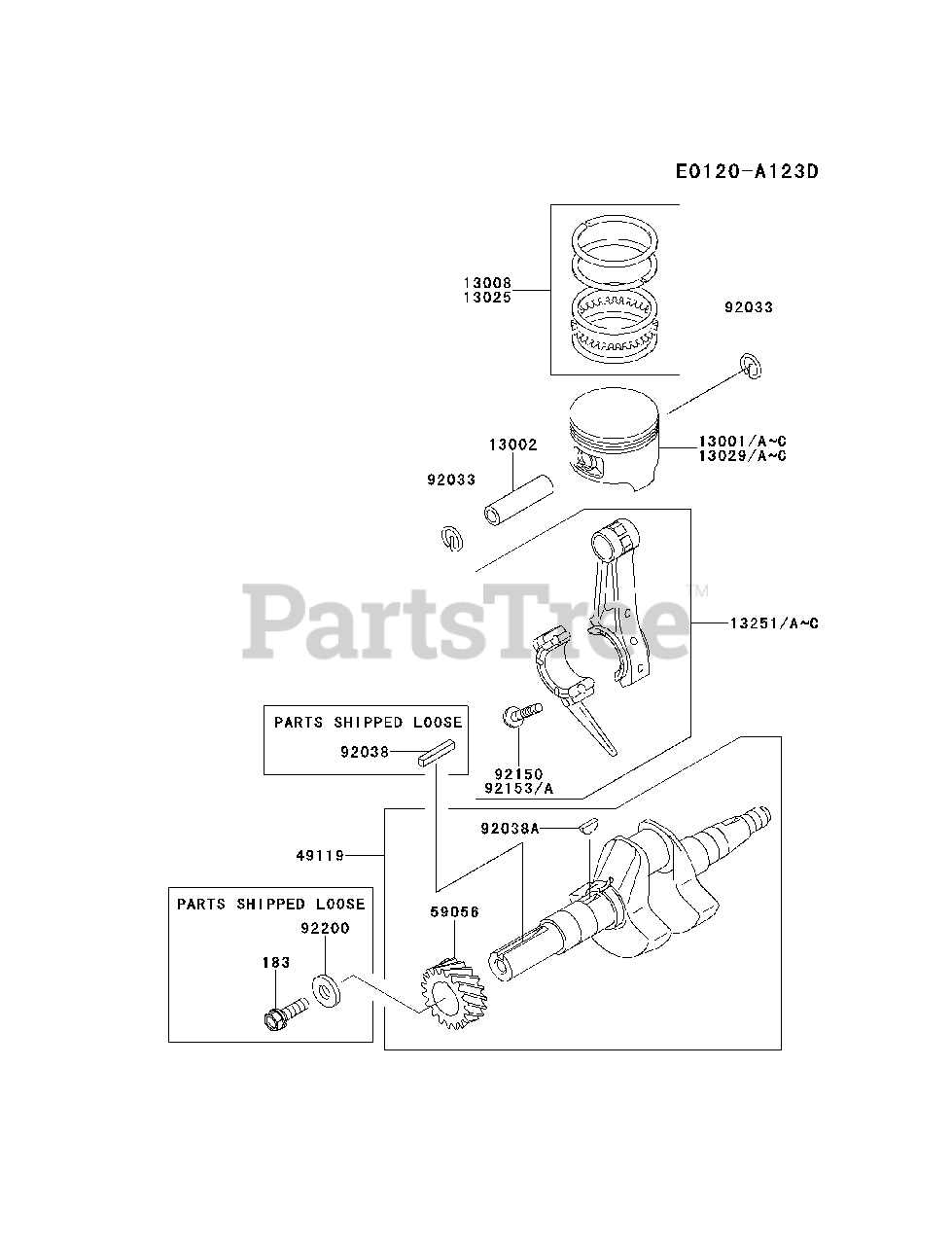 E0120-A123D

13008
13025

92033

13002

92033

13001/A~C
13029/A~C

PartsTree™

13251/A~C

PARTS SHIPPED LOOSE

92038

92150
92153/A

92038A

49119

PARTS SHIPPED LOOSE

92200

183

59056