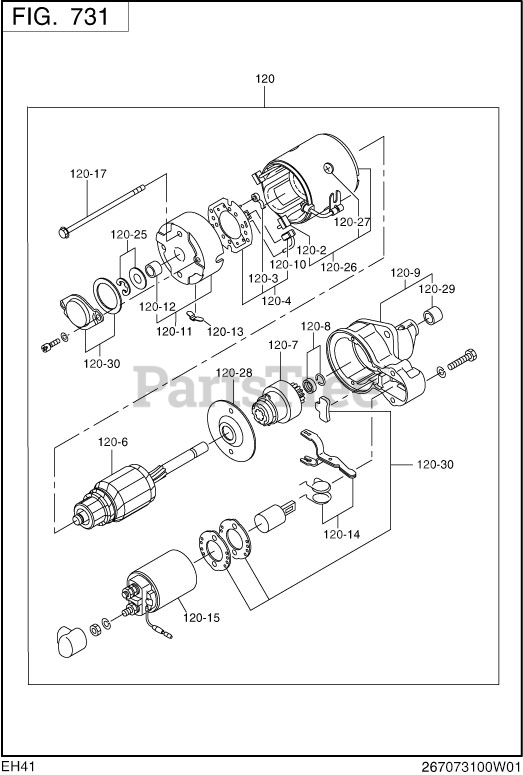 FIG. 731

120

120-17

120-25

120-27

120-2

120-10

120-26

120-3

120-4

120-12

120-11

120-13

120-30

120-9

120-29

120-8

120-7

120-28

PartsTree

120-6

120-30

120-14

120-15

EH41

267073100W01