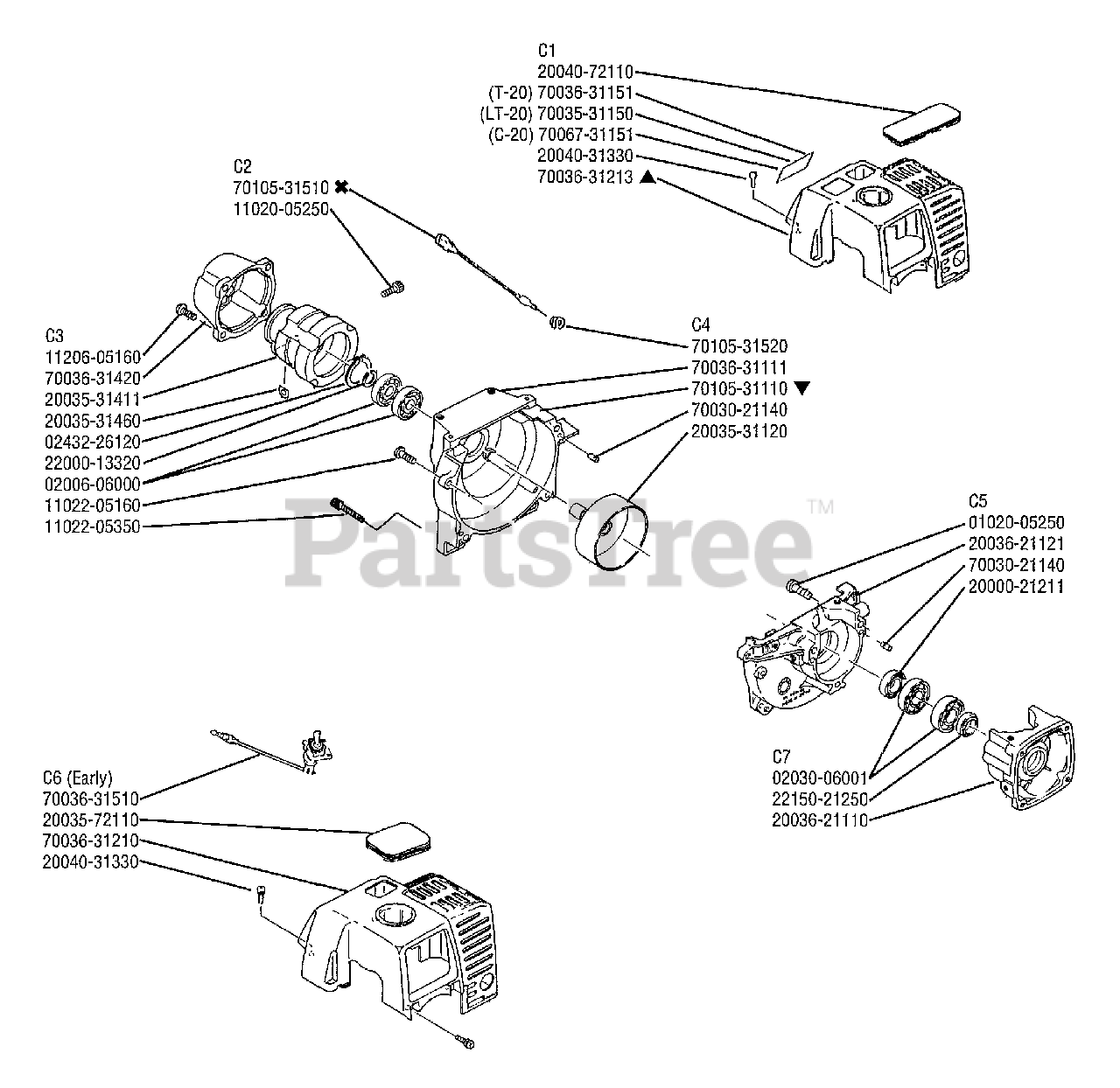 C1
20040-72110
(T-20) 70036-31151
(LT-20) 70035-31150
(C-20) 70067-31151
20040-31330
70036-31213 ▲

C2
70105-31510 ✖
11020-05250

C3
11206-05160
70036-31420
20035-31411
20035-31460
02432-26120
22000-13320
02006-06000
11022-05160
11022-05350

C4
70105-31520
70036-31111
70105-31110 ▼
70030-21140
20035-31120

PartsTree™

C5
01020-05250
20036-21121
70030-21140
20000-21211

C7
02030-06001
22150-21250
20036-21110

C6 (Early)
70036-31510
20035-72110
70036-31210
20040-31330