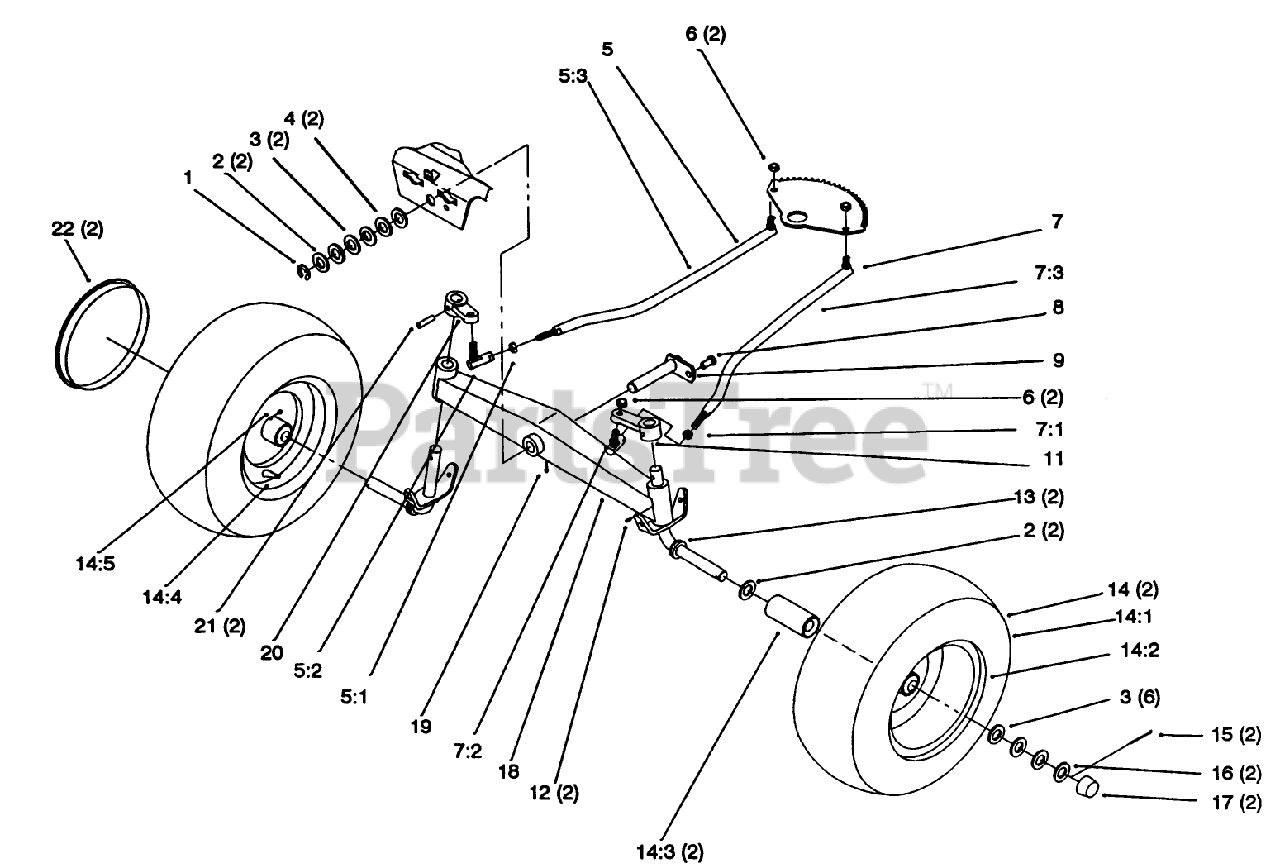 6 (2)
5
5:3
4 (2)
3 (2)
2 (2)
1
22 (2)
7
7:3
8
9
6 (2)
7:1
11
13 (2)
2 (2)
14 (2)
14:1
14:2
3 (6)
15 (2)
16 (2)
17 (2)
14:5
14:4
21 (2)
20
5:2
5:1
19
7:2
18
12 (2)
14:3 (2)
PartsTree™