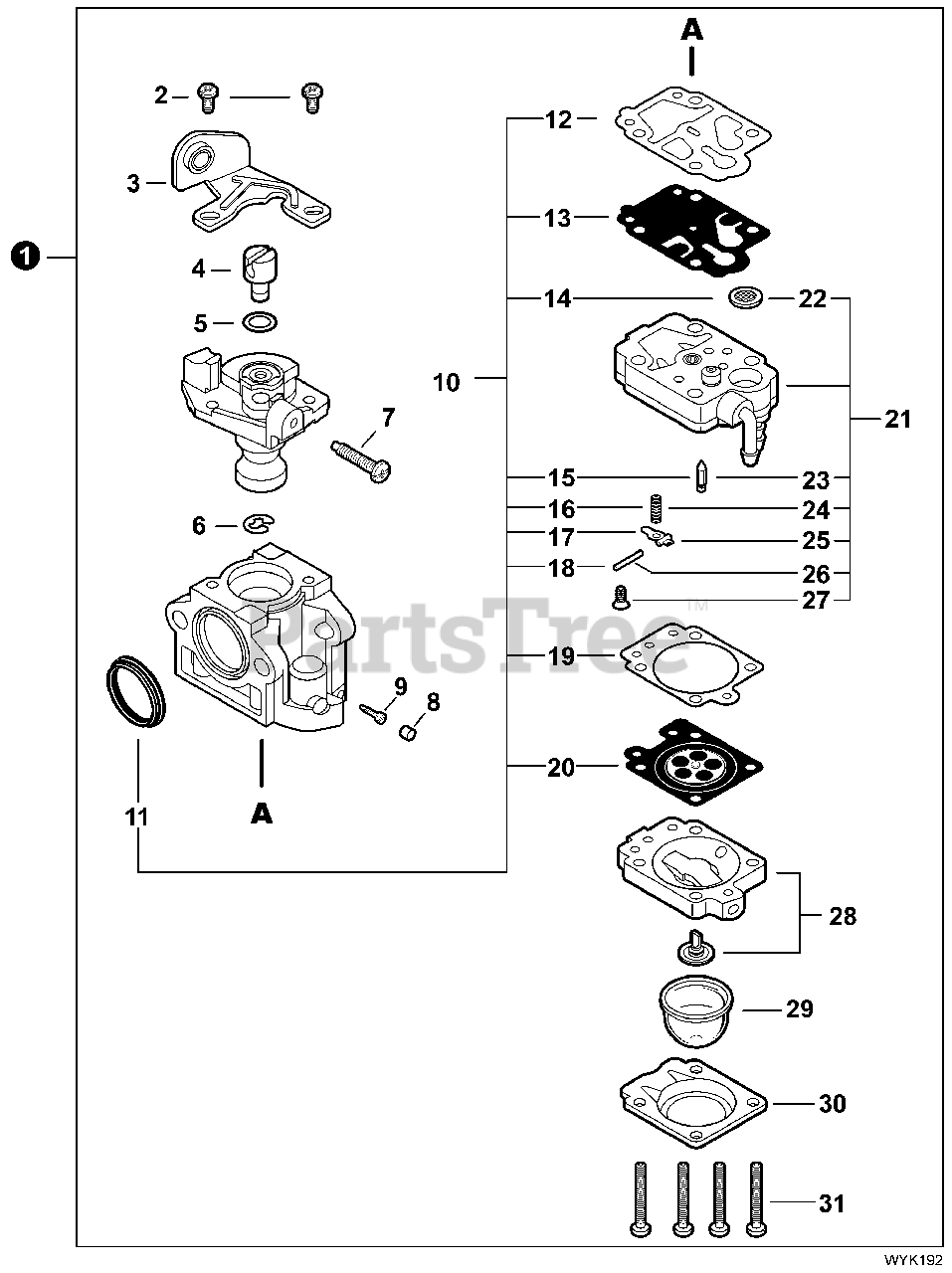 A

2

3

1

4

5

7

6

9

8

11

A

10

12

13

14

22

21

15

23

16

24

17

25

18

26

27

PartsTree™

19

20

28

29

30

31

WYK192