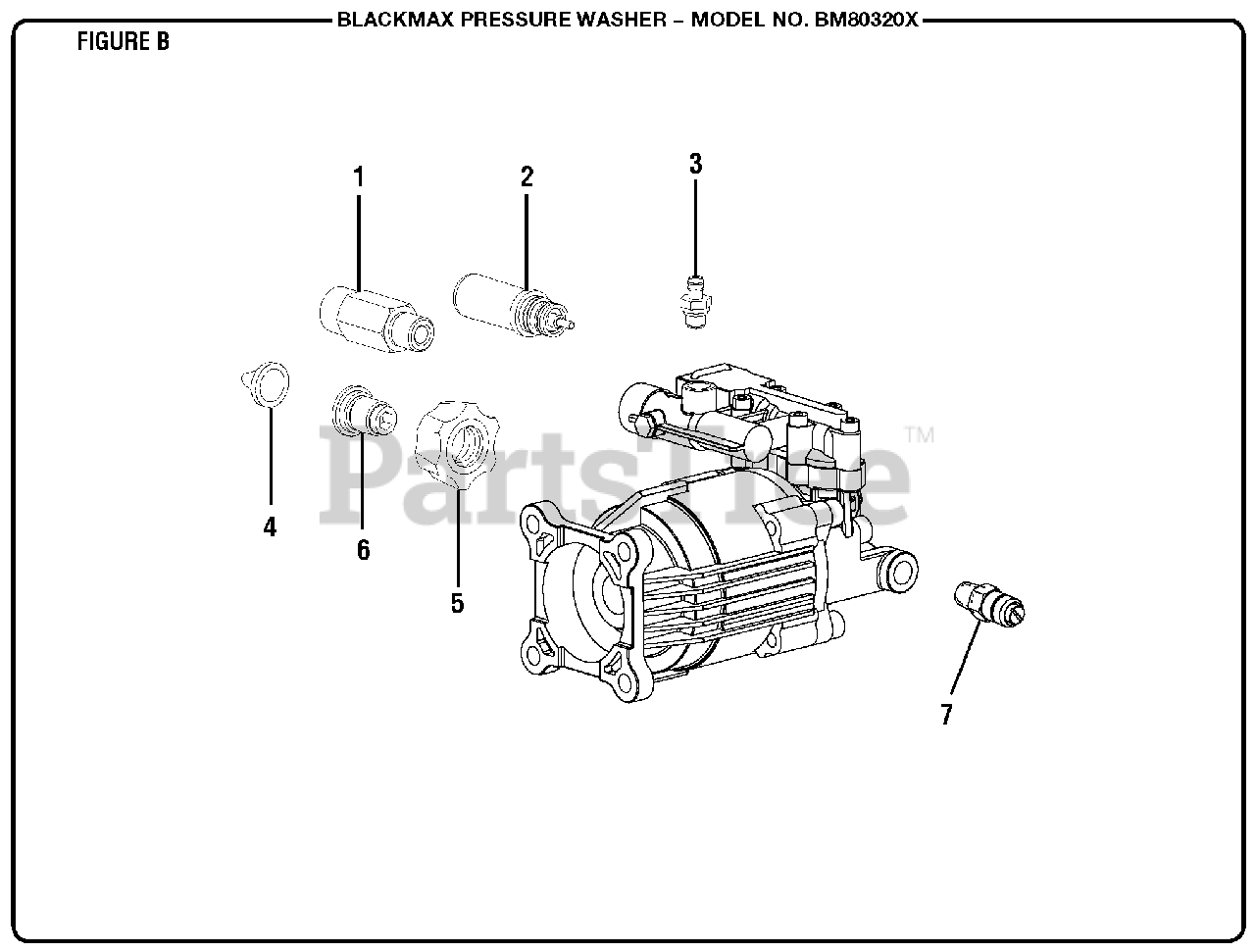 BLACKMAX PRESSURE WASHER – MODEL NO. BM80320X

FIGURE B

1
2
3
4
6
5
7

PartsTree™