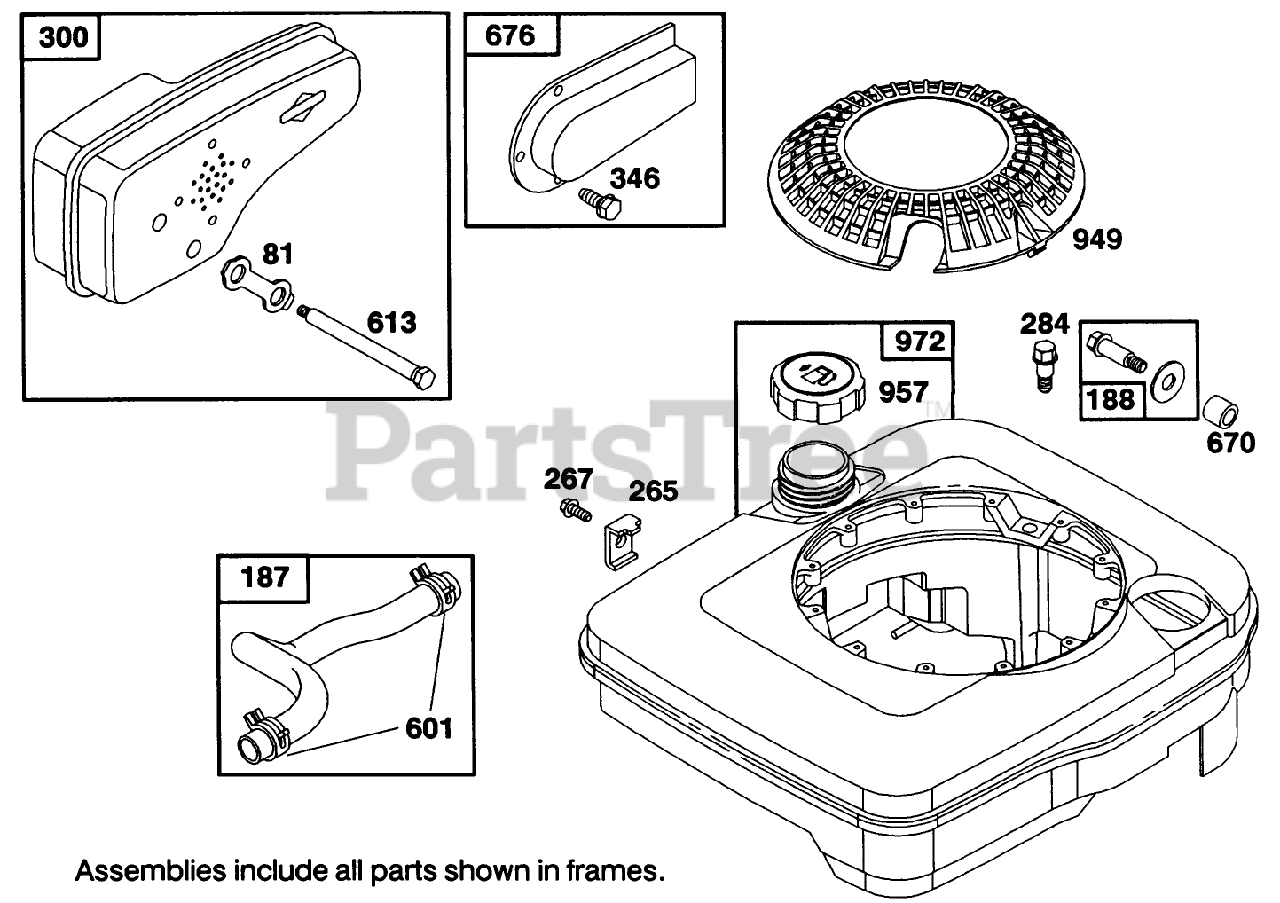 300

81

613

676

346

949

972

957

284

188

670

PartsTree™

267

265

187

601

Assemblies include all parts shown in frames.