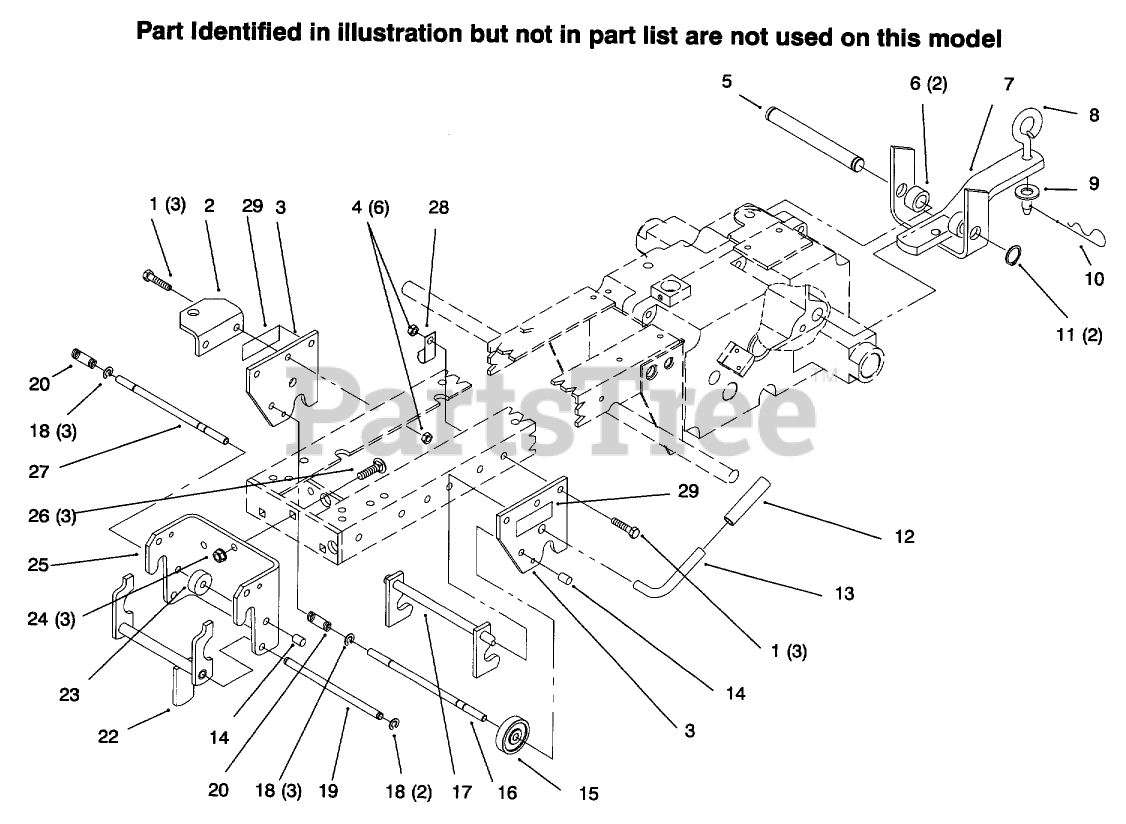 Part Identified in illustration but not in part list are not used on this model

5
6 (2)
7
8
9
10
11 (2)
1 (3)
2
29
3
4 (6)
28
20
18 (3)
27
26 (3)
25
24 (3)
23
22
14
20
18 (3)
19
18 (2)
17
16
15
3
14
1 (3)
13
12
29

PartsTree™