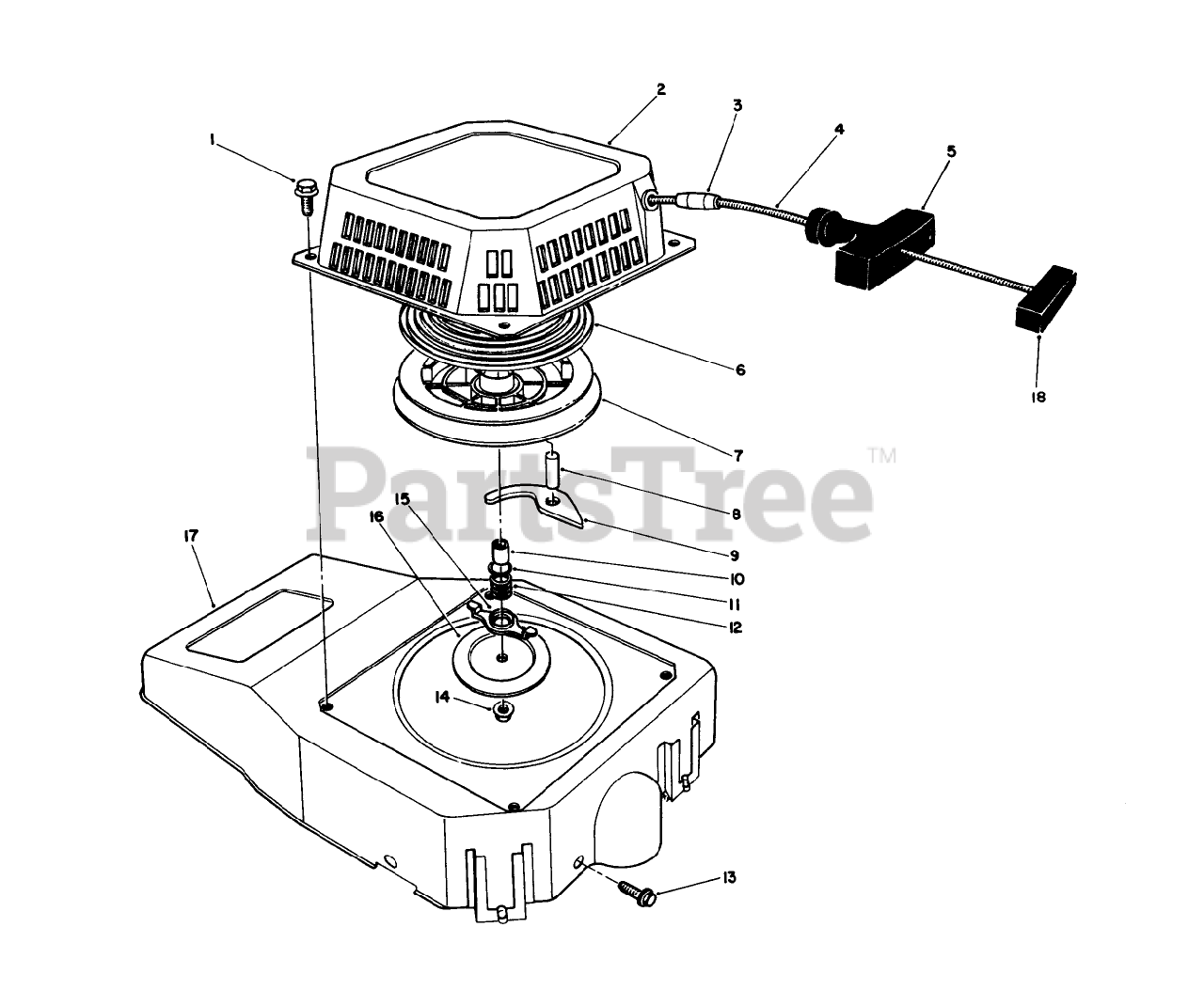 2
3
4
5
1
6
18
7
PartsTree™
8
15
9
16
17
10
11
12
14
13