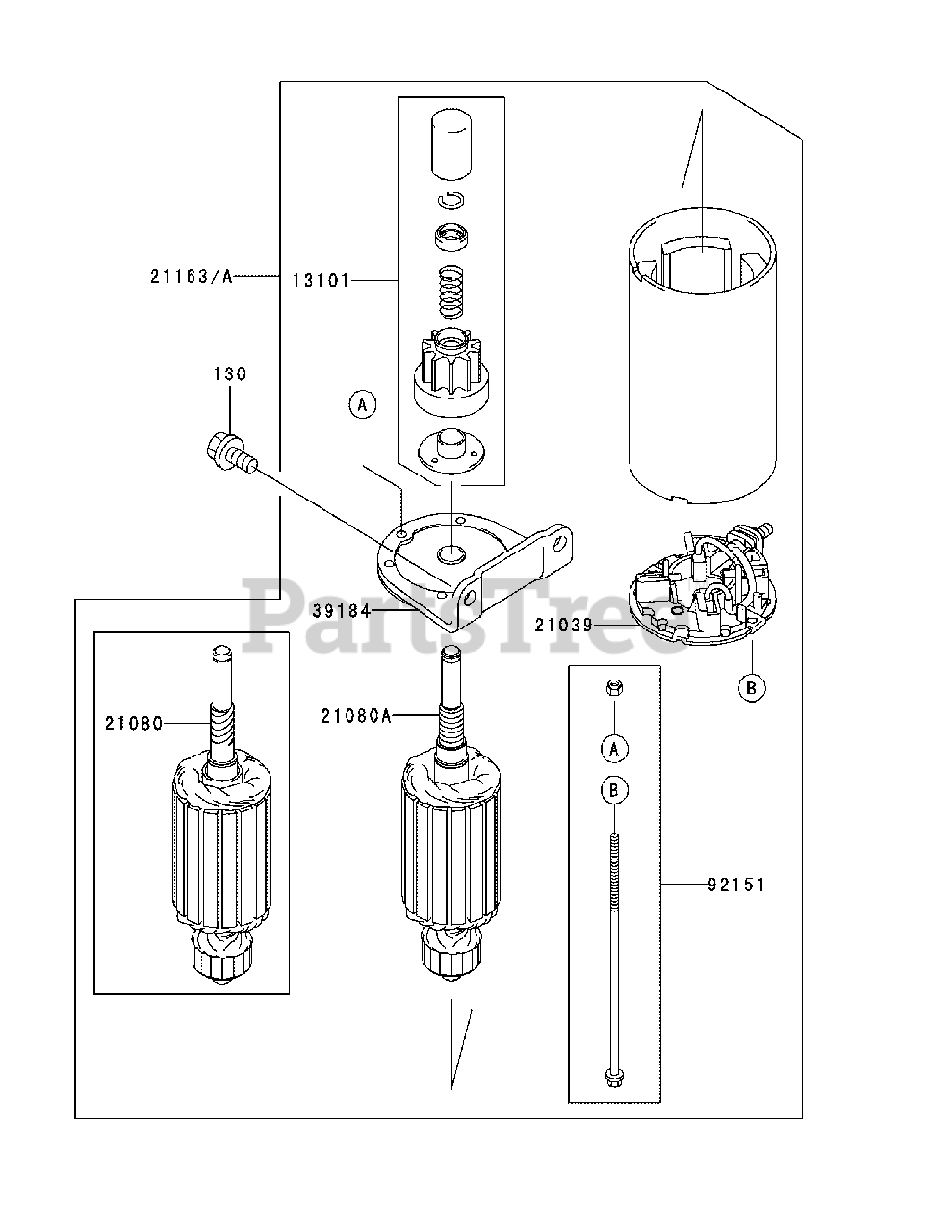 21163/A
13101
130
A
39184
PartsTree
21039
B
21080
21080A
A
B
92151