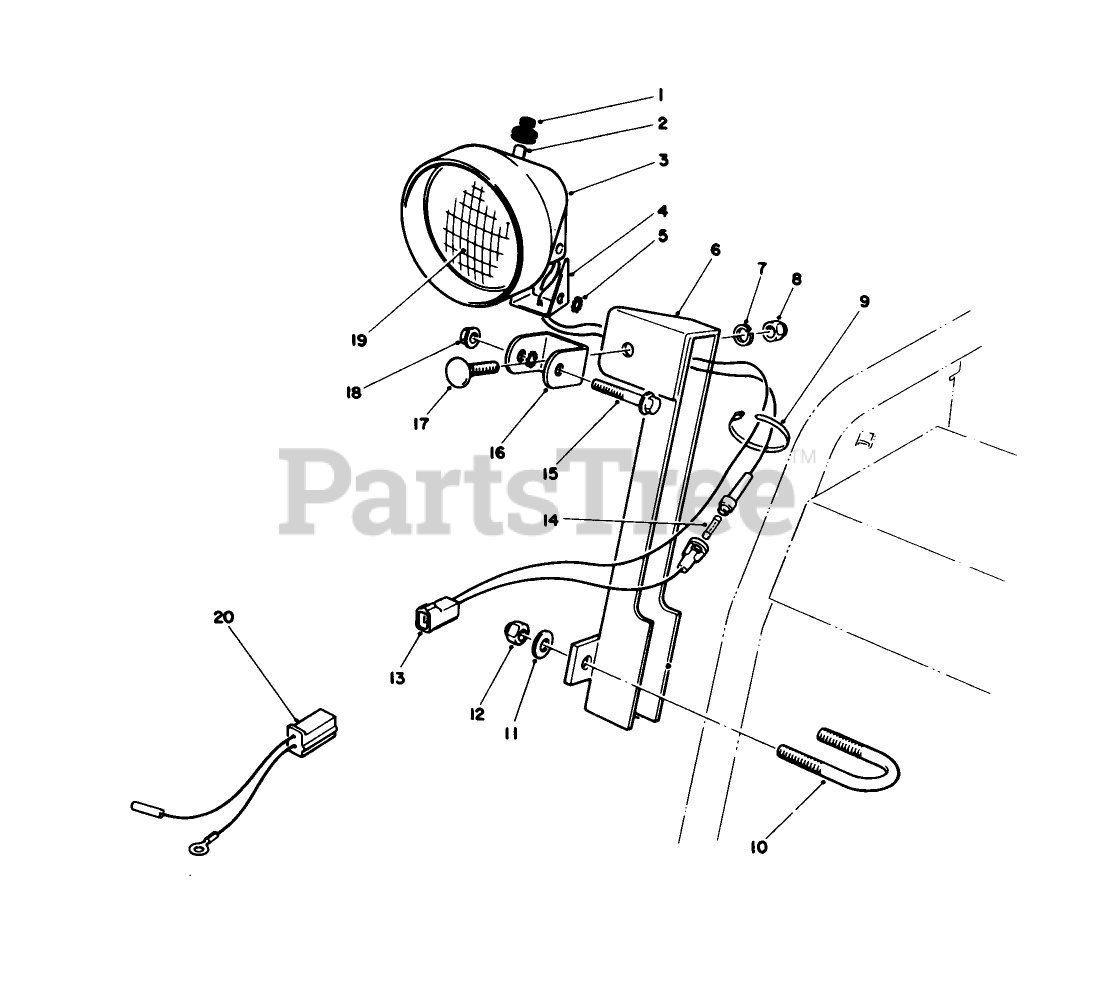 1
2
3
4
5
6
7
8
9
19
18
17
16
15
PartsTree™
14
20
13
12
11
10