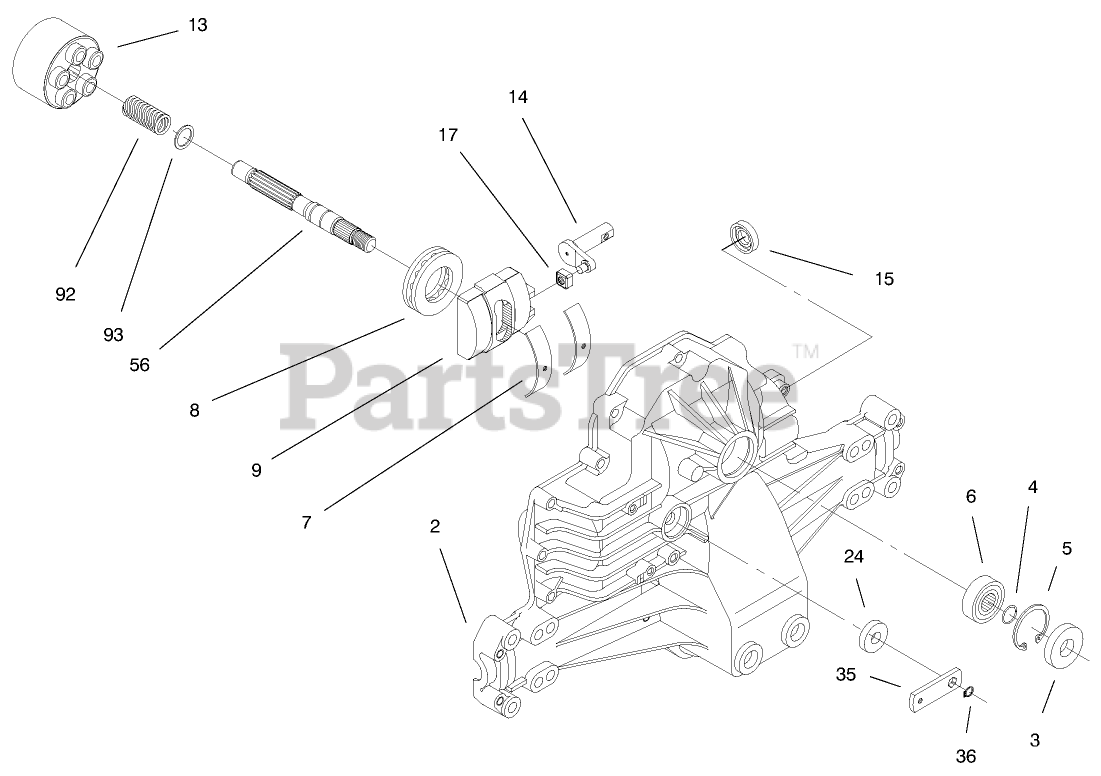 13
14
17
15
92
93
56
8
9
7
PartsTree™
2
6
4
5
24
35
36
3