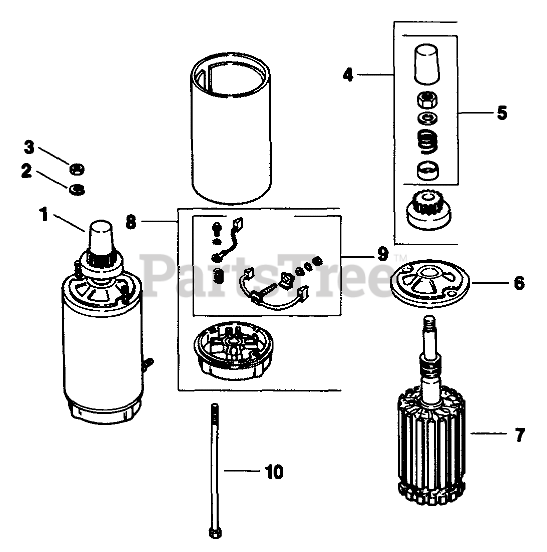 4
5
3
2
1
8
9
PartsTree™
6
7
10