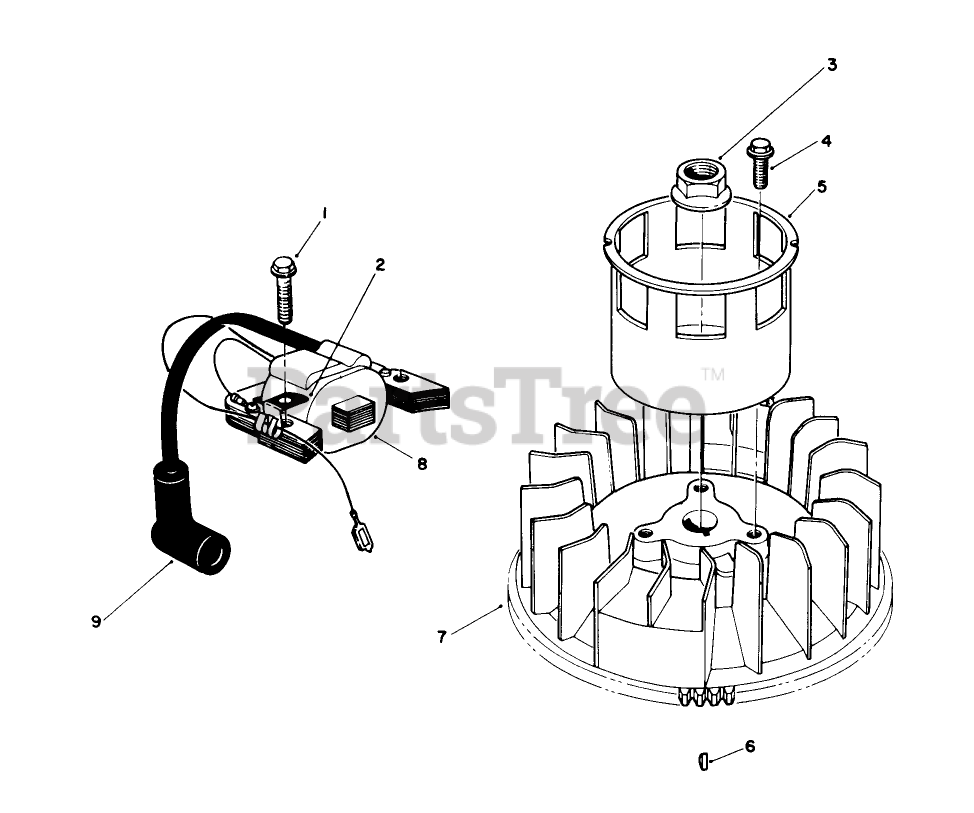 3
4
5
1
2
PartsTree™
8
9
7
6