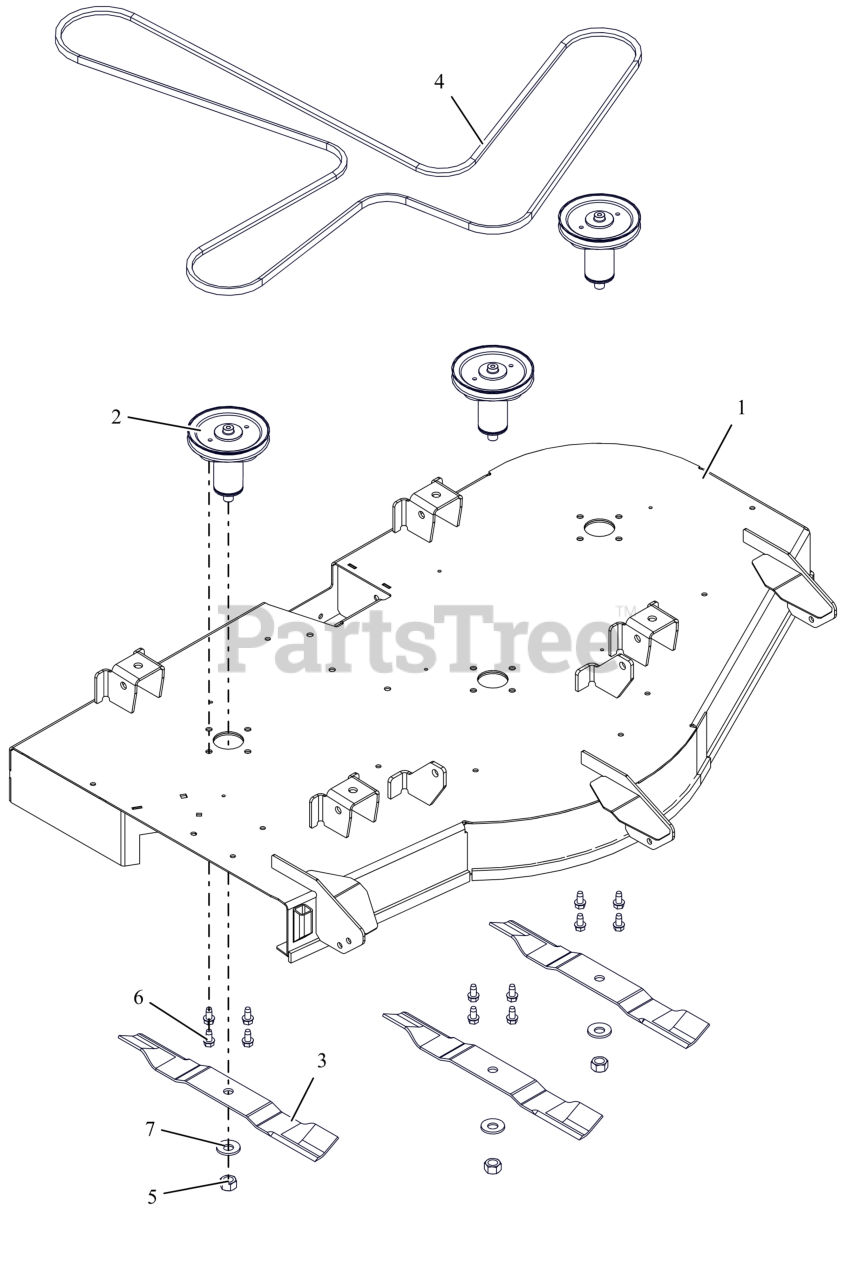 4

2

1

PartsTree™

6

3

7

5