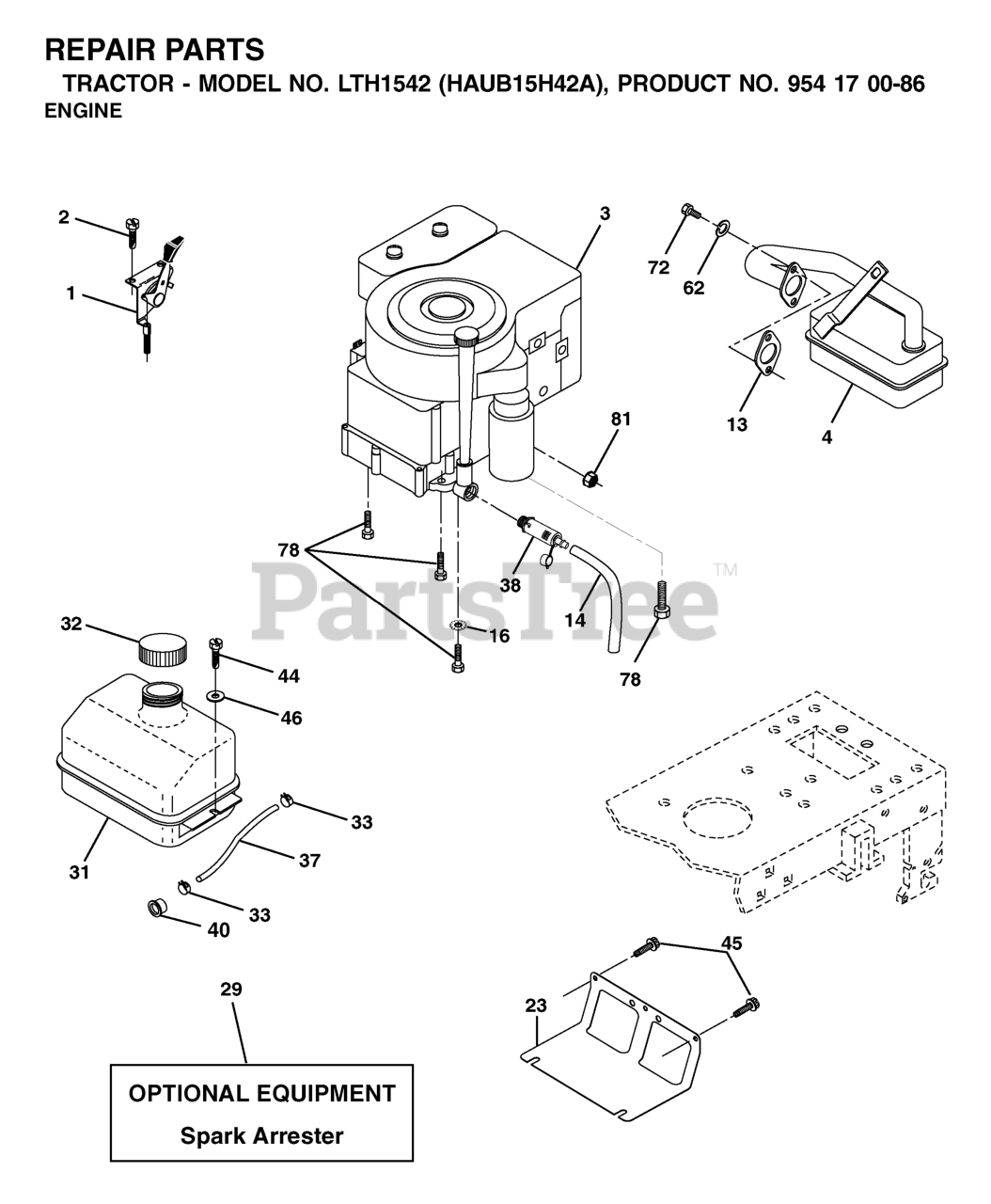 REPAIR PARTS
TRACTOR - MODEL NO. LTH1542 (HAUB15H42A), PRODUCT NO. 954 17 00-86
ENGINE

2
1
3
72
62
13
4
81
78
38
14
16
78
PartsTree™
32
44
46
33
37
31
33
40
45
23
29

OPTIONAL EQUIPMENT
Spark Arrester