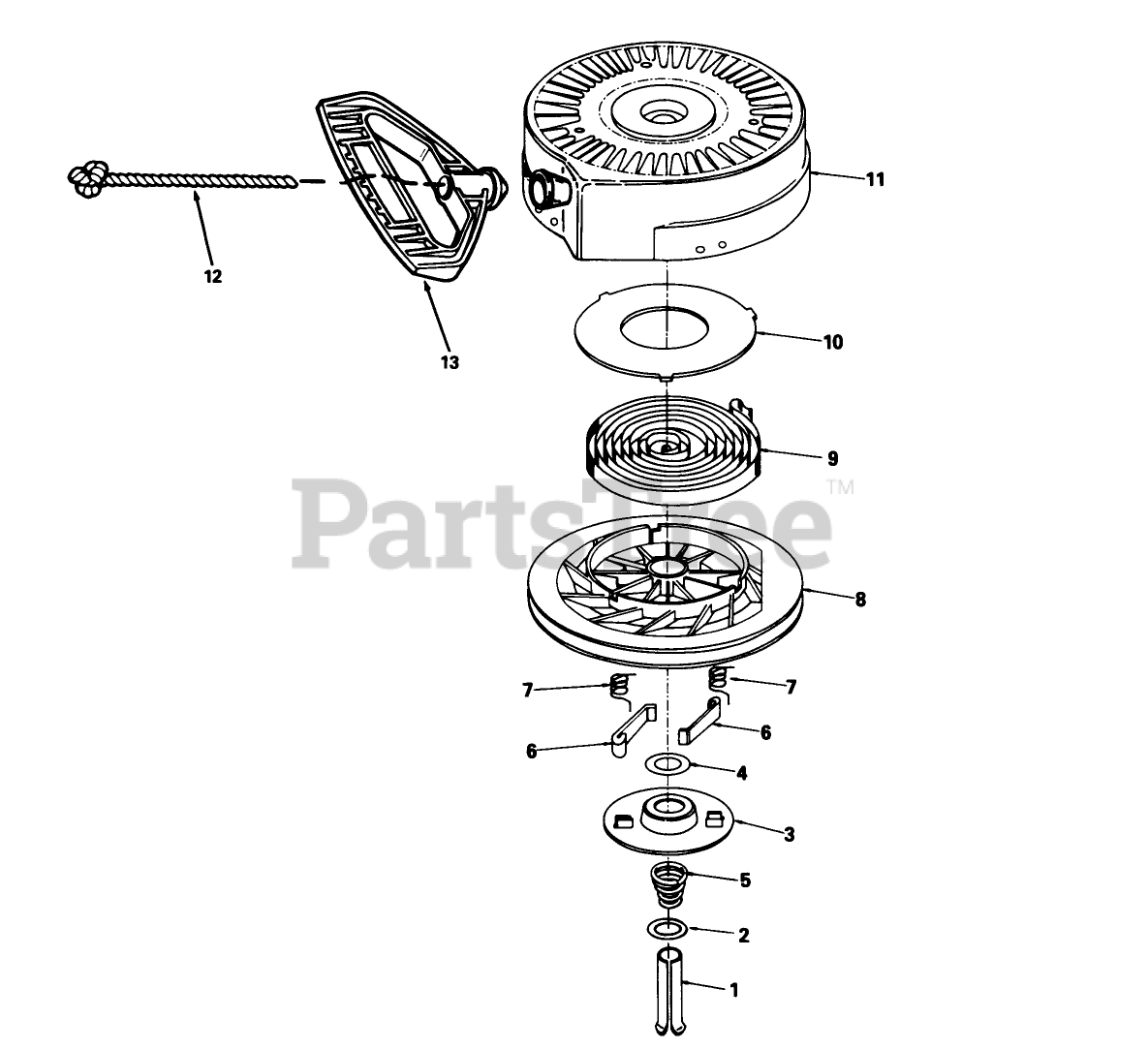 11
12
13
10
9
PartsTree™
8
7
7
6
6
4
3
5
2
1