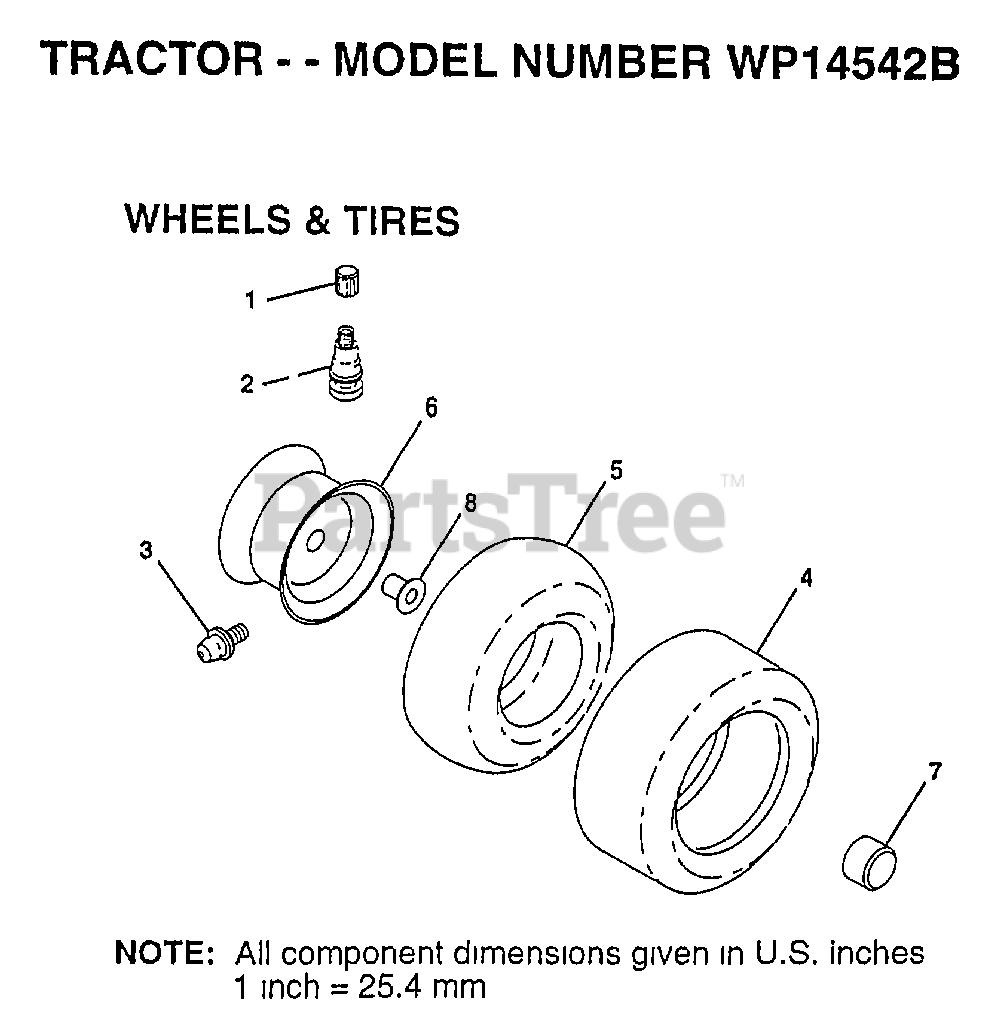 TRACTOR - - MODEL NUMBER WP14542B

WHEELS & TIRES

1

2

6

PartsTree™

5

8

3

4

7

NOTE: All component dimensions given in U.S. inches
1 inch = 25.4 mm