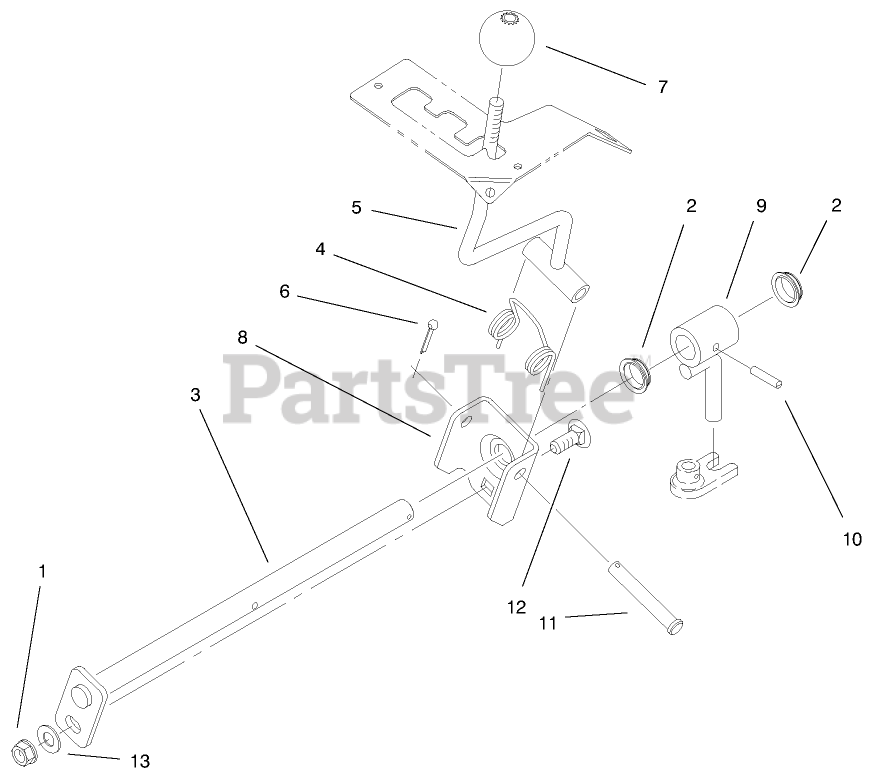 7
5
2
9
2
4
6
8
PartsTree
3
10
1
12
11
13