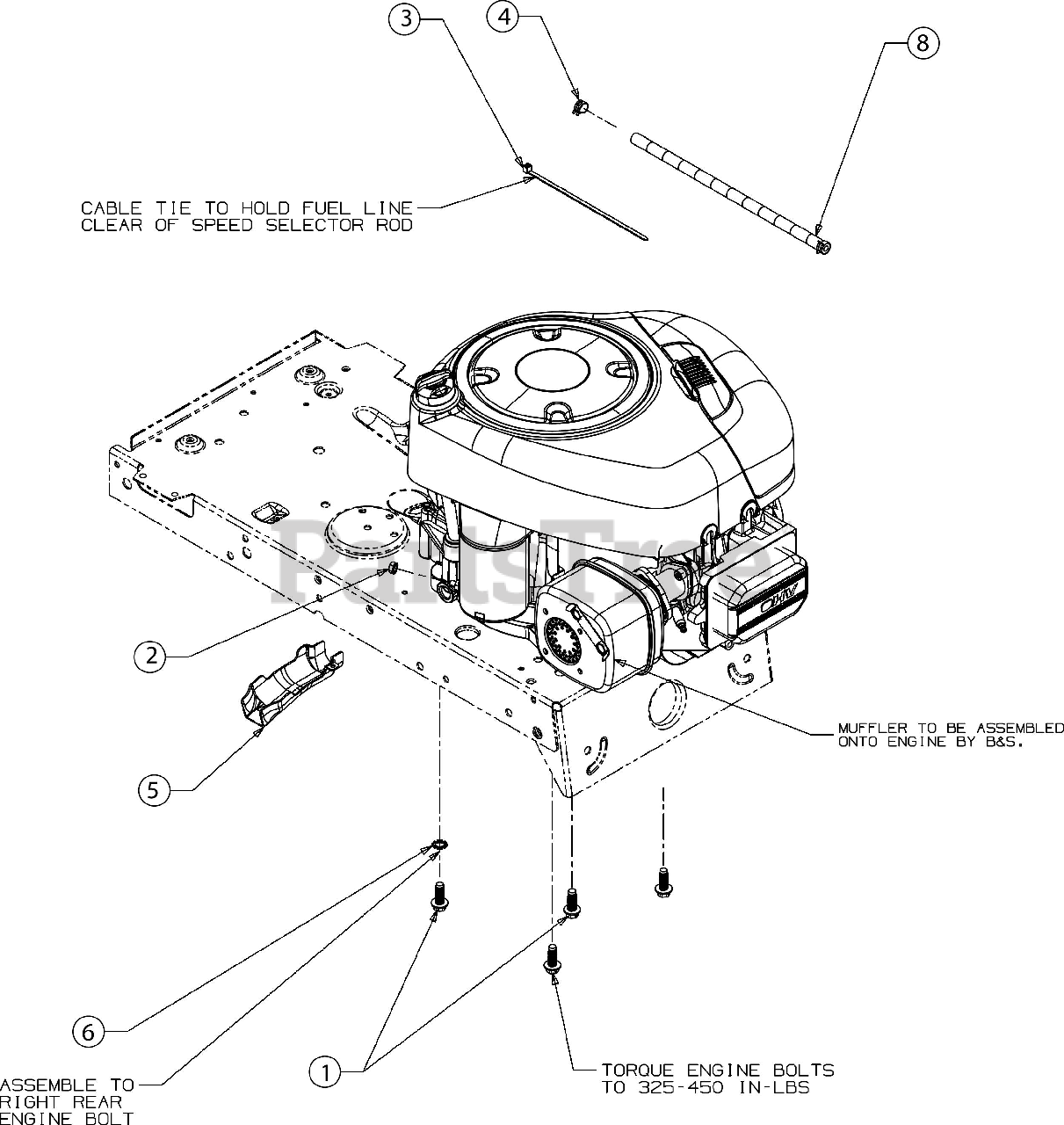 3
4
8

CABLE TIE TO HOLD FUEL LINE CLEAR OF SPEED SELECTOR ROD

PartsTree

OHV

2

5

MUFFLER TO BE ASSEMBLED ONTO ENGINE BY B&S.

6

ASSEMBLE TO RIGHT REAR ENGINE BOLT

1

TORQUE ENGINE BOLTS TO 325-450 IN-LBS