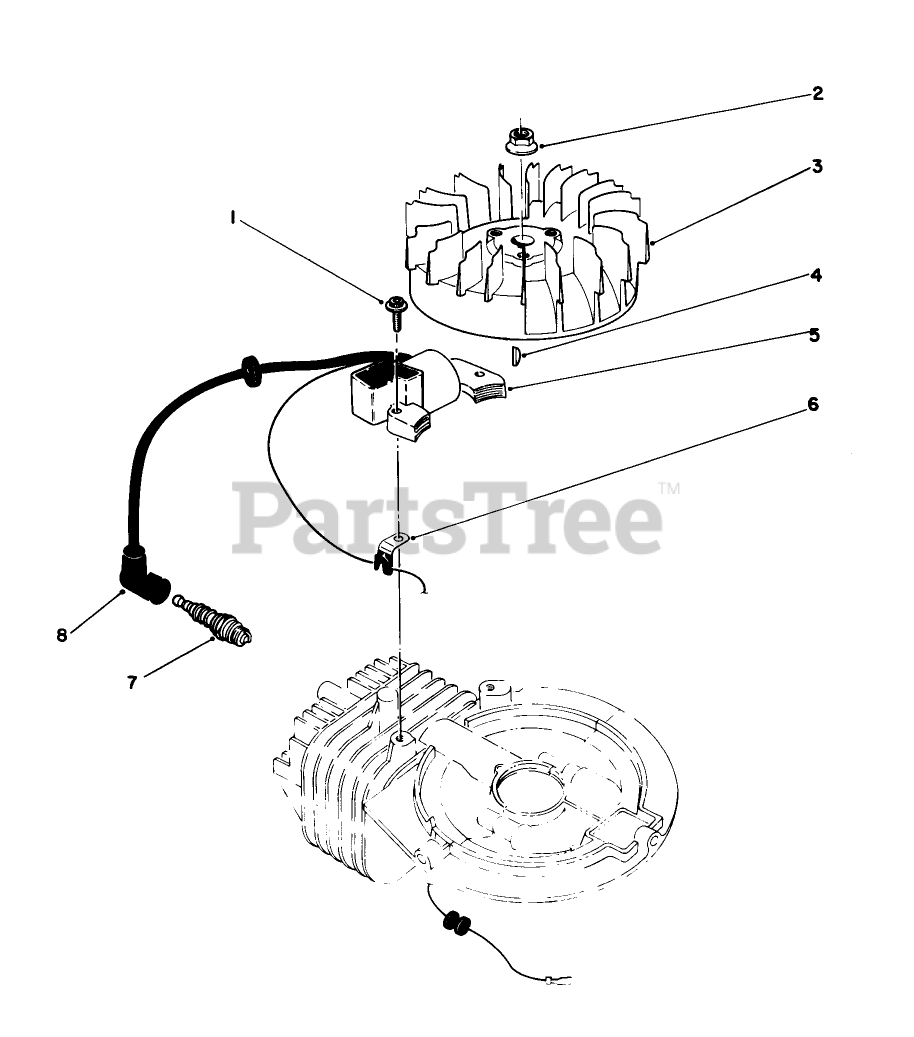 2
3
1
4
5
6
PartsTree™
8
7