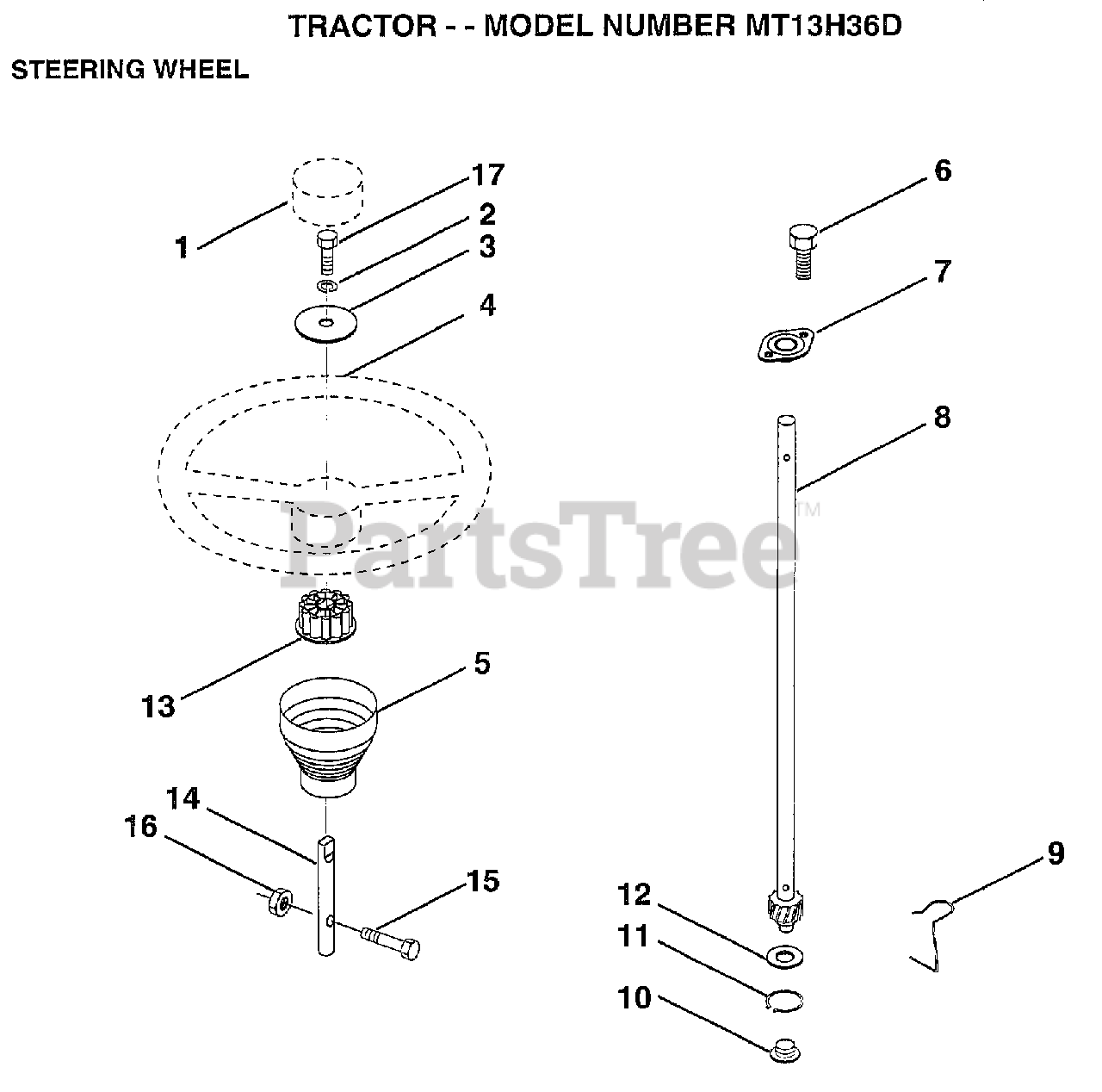 TRACTOR - - MODEL NUMBER MT13H36D

STEERING WHEEL

1
17
2
3
4
6
7
8
PartsTree™
13
5
14
16
15
9
12
11
10